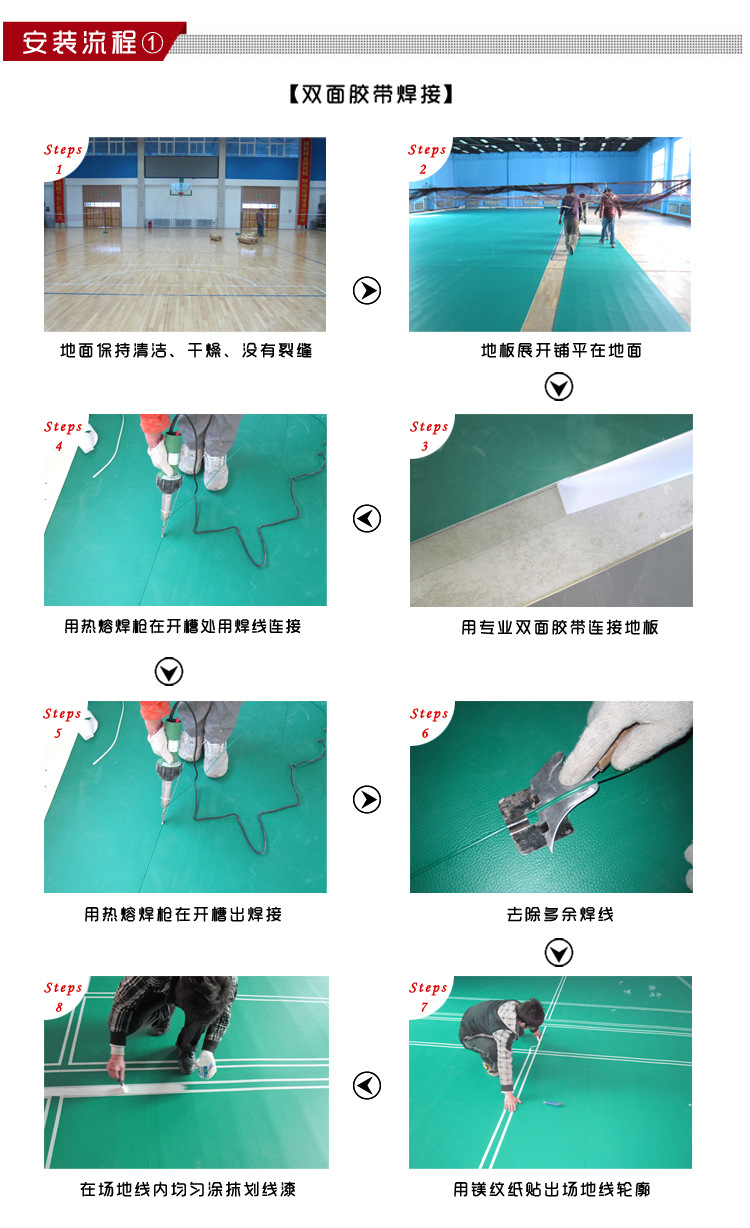 安装流程①

【双面胶带焊接】

Steps 1

地面保持清洁、干燥、没有裂缝

Steps 2

地板展开铺平在地面

Steps 4

用热熔焊枪在开槽处用焊线连接

Steps 3

用专业双面胶带连接地板

Steps 5

用热熔焊枪在开槽出焊接

Steps 6

去除多余焊线

Steps 8

在场地线内均匀涂抹划线漆

Steps 7

用镁纹纸贴出场地线轮廓