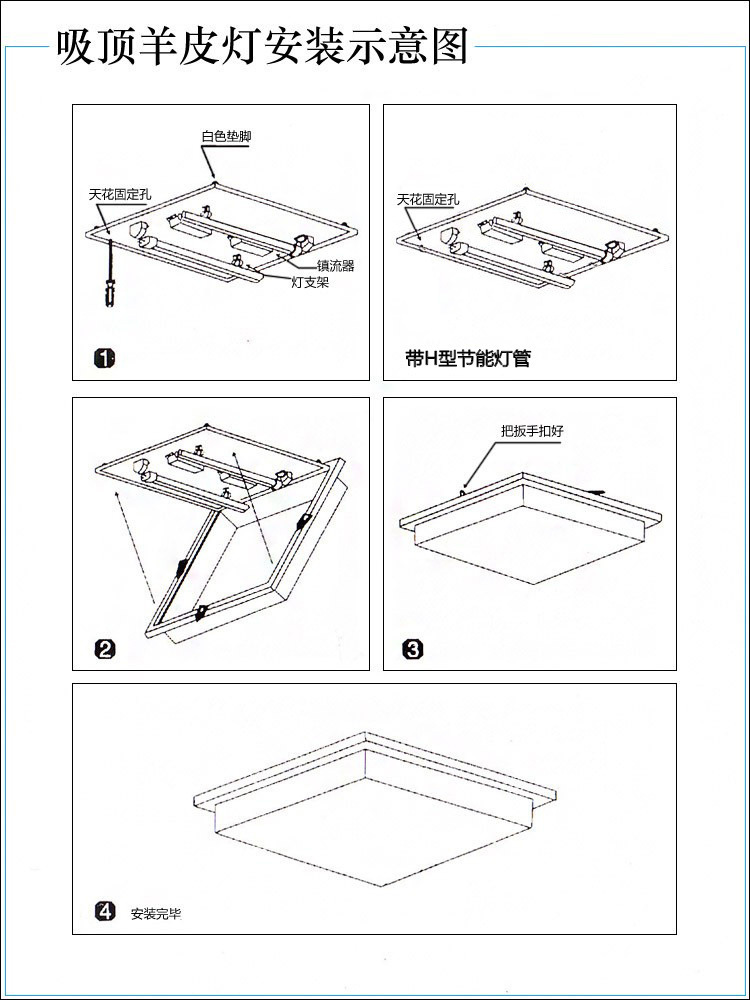 吸顶羊皮灯安装示意图

白色垫脚
天花固定孔
镇流器
灯支架
1

天花固定孔
带H型节能灯管

2

把扳手扣好
3

4 安装完毕