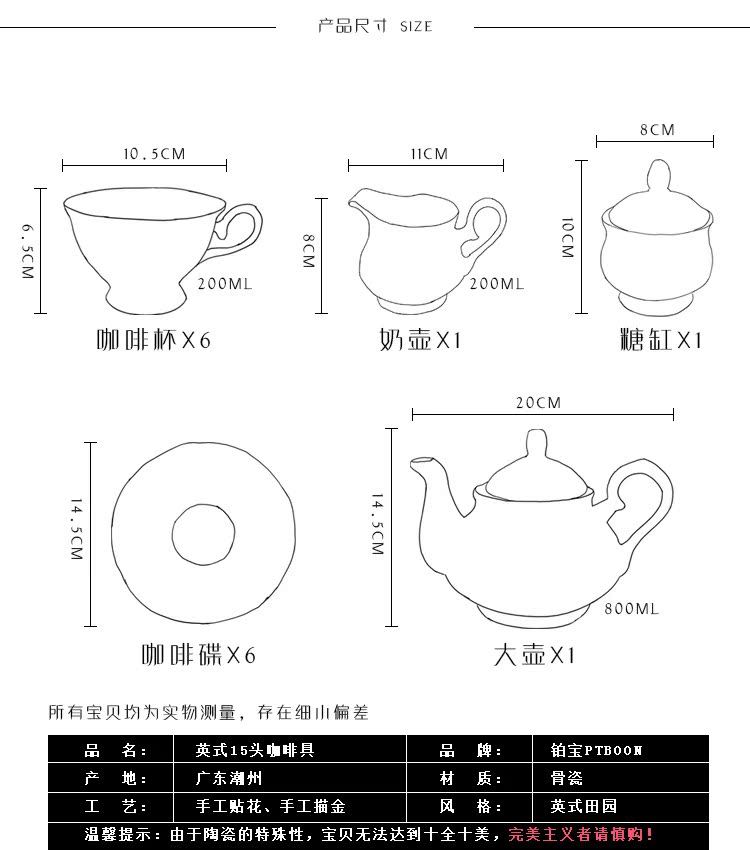 产品尺寸 SIZE

10.5CM
6.5CM
200ML
咖啡杯X6

11CM
8CM
200ML
奶壶X1

8CM
10CM
糖缸X1

14.5CM
咖啡碟X6

20CM
14.5CM
800ML
大壶X1

所有宝贝均为实物测量，存在细小偏差

| 品　名： | 英式15头咖啡具 | 品　牌： | 铂宝PTBOON |
|---|---|---|---|
| 产　地： | 广东潮州 | 材　质： | 骨瓷 |
| 工　艺： | 手工贴花、手工描金 | 风　格： | 英式田园 |

温馨提示：由于陶瓷的特殊性，宝贝无法达到十全十美，完美主义者请慎购！