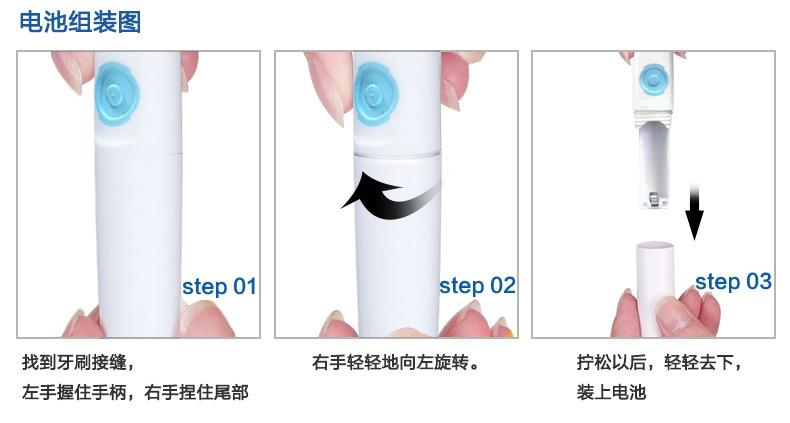 电池组装图

step 01

找到牙刷接缝，
左手握住手柄，右手捏住尾部

step 02

右手轻轻地向左旋转。

step 03

拧松以后，轻轻去下，
装上电池