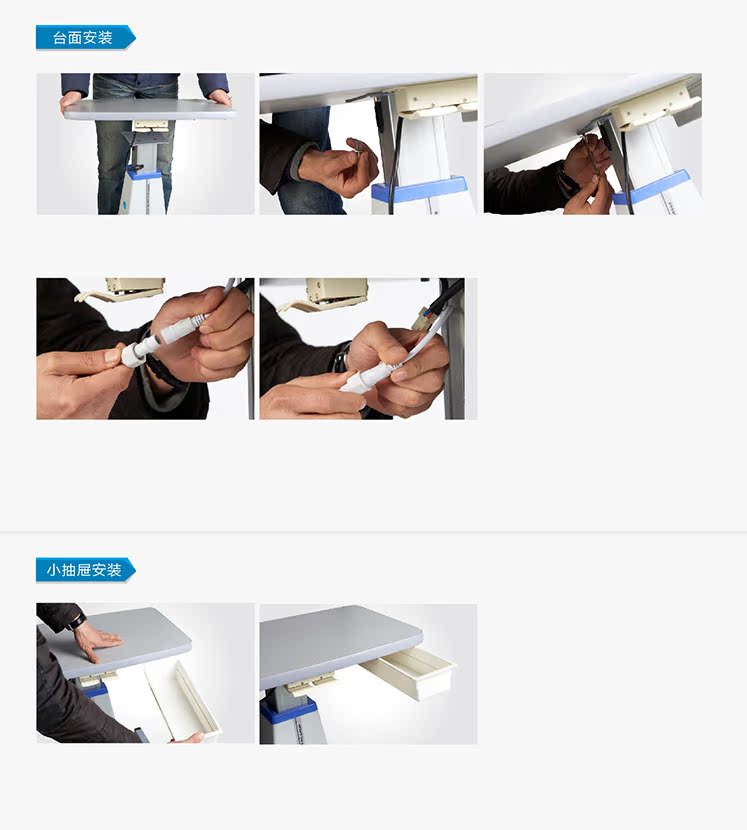 台面安装

小抽屉安装