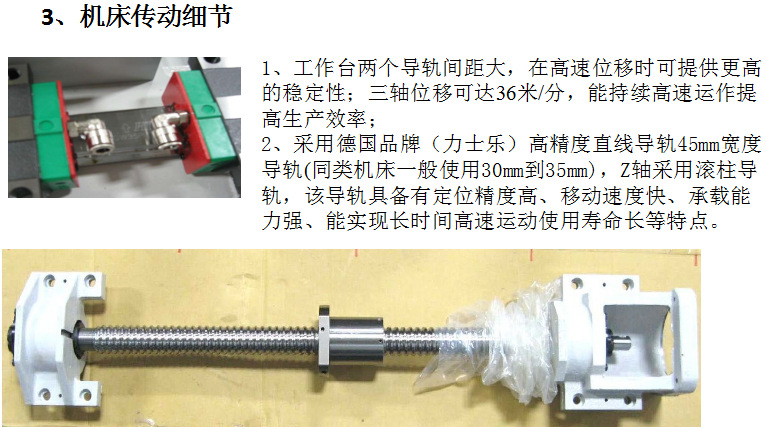 3、机床传动细节

1、工作台两个导轨间距大，在高速位移时可提供更高的稳定性；三轴位移可达36米/分，能持续高速运作提高生产效率；
2、采用德国品牌（力士乐）高精度直线导轨45mm宽度导轨(同类机床一般使用30mm到35mm)，Z轴采用滚柱导轨，该导轨具备有定位精度高、移动速度快、承载能力强、能实现长时间高速运动使用寿命长等特点。