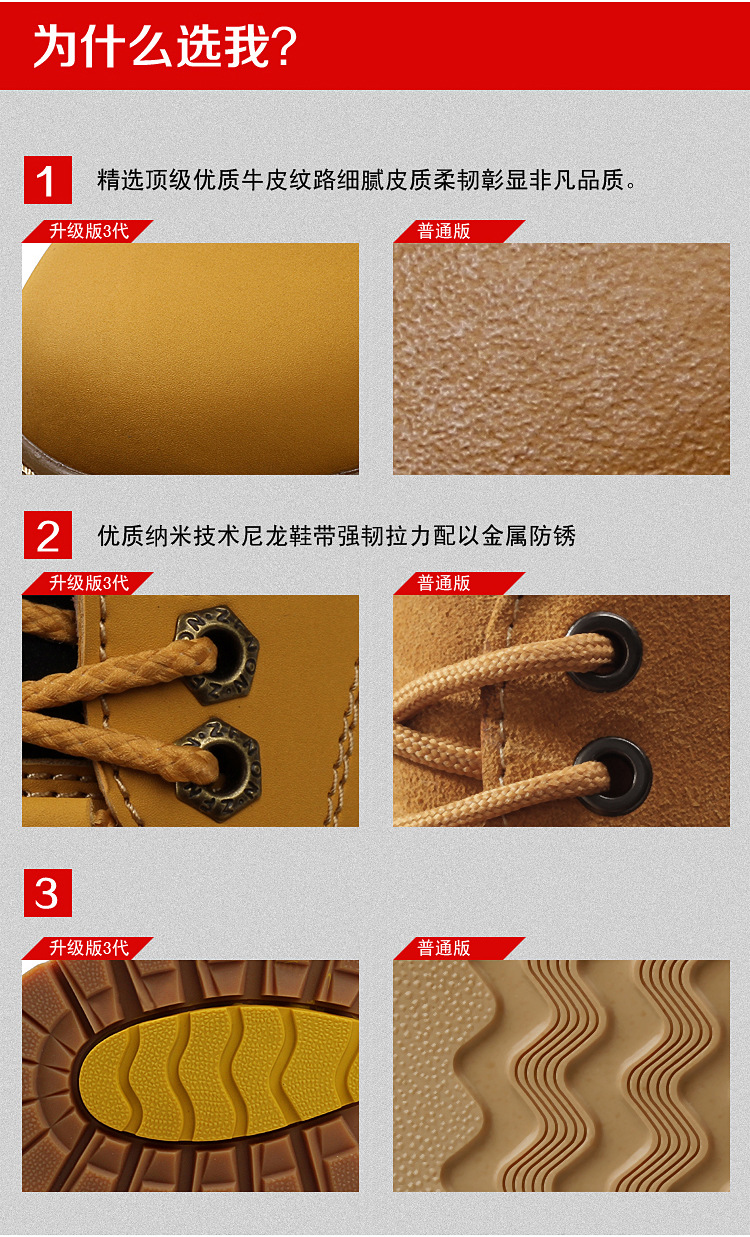 为什么选我?

1 精选顶级优质牛皮纹路细腻皮质柔韧彰显非凡品质。

升级版3代

普通版

2 优质纳米技术尼龙鞋带强韧拉力配以金属防锈

升级版3代

普通版

3

升级版3代

普通版