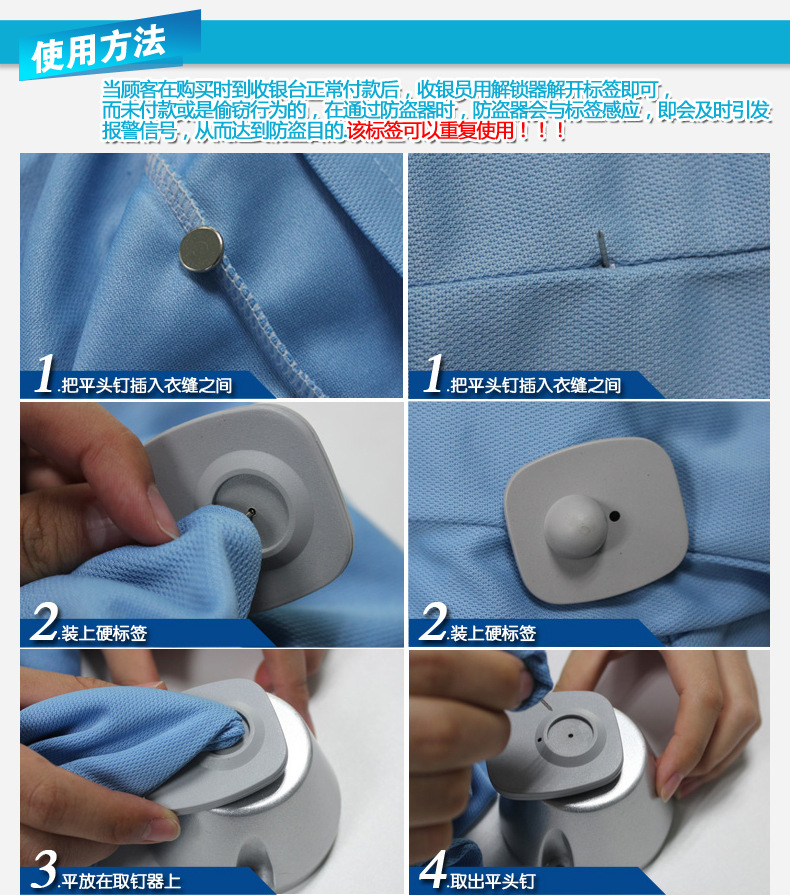 使用方法

当顾客在购买时到收银台正常付款后，收银员用解锁器解开标签即可，而未付款或是偷窃行为的，在通过防盗器时，防盗器会与标签感应，即会及时引发报警信号，从而达到防盗目的.该标签可以重复使用！！！

1.把平头钉插入衣缝之间

1.把平头钉插入衣缝之间

2.装上硬标签

2.装上硬标签

3.平放在取钉器上

4.取出平头钉