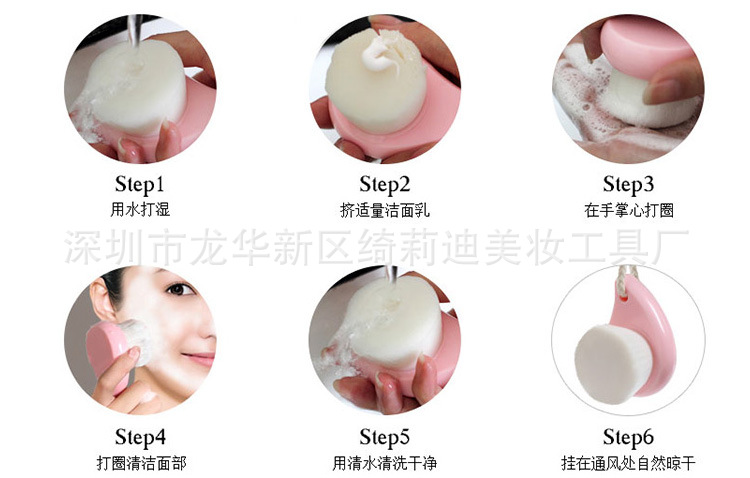 Step1
用水打湿

Step2
挤适量洁面乳

Step3
在手掌心打圈

深圳市龙华新区绮莉迪美妆工具厂

Step4
打圈清洁面部

Step5
用清水清洗干净

Step6
挂在通风处自然晾干