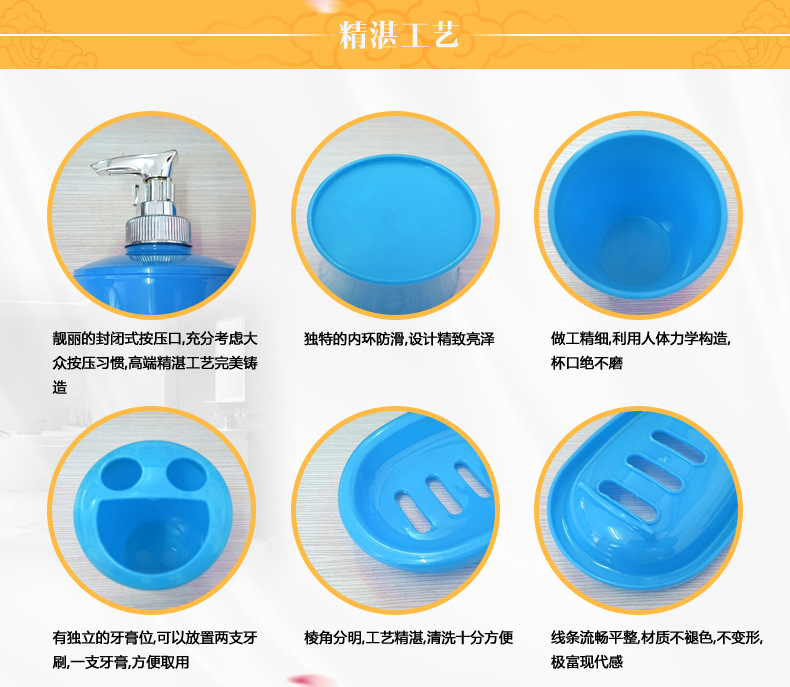 精湛工艺

靓丽的封闭式按压口,充分考虑大众按压习惯,高端精湛工艺完美铸造

独特的内环防滑,设计精致亮泽

做工精细,利用人体力学构造,杯口绝不磨

有独立的牙膏位,可以放置两支牙刷,一支牙膏,方便取用

棱角分明,工艺精湛,清洗十分方便

线条流畅平整,材质不褪色,不变形,极富现代感