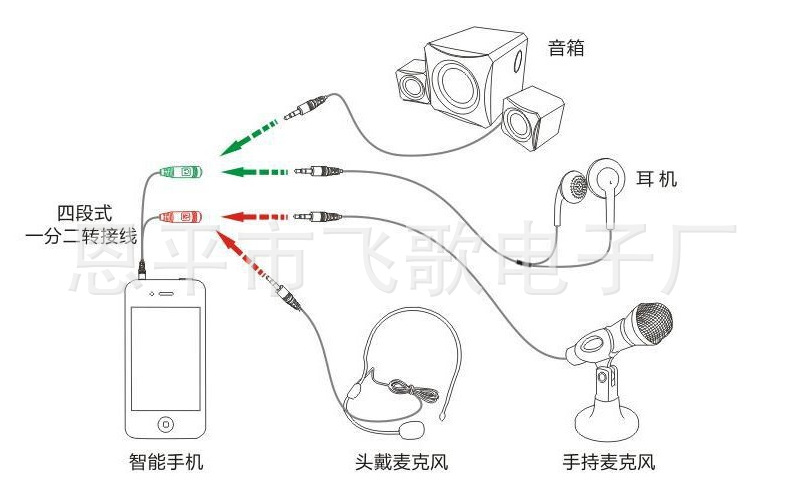 音箱

耳机

四段式
一分二转接线

恩平市飞歌电子厂

智能手机

头戴麦克风

手持麦克风