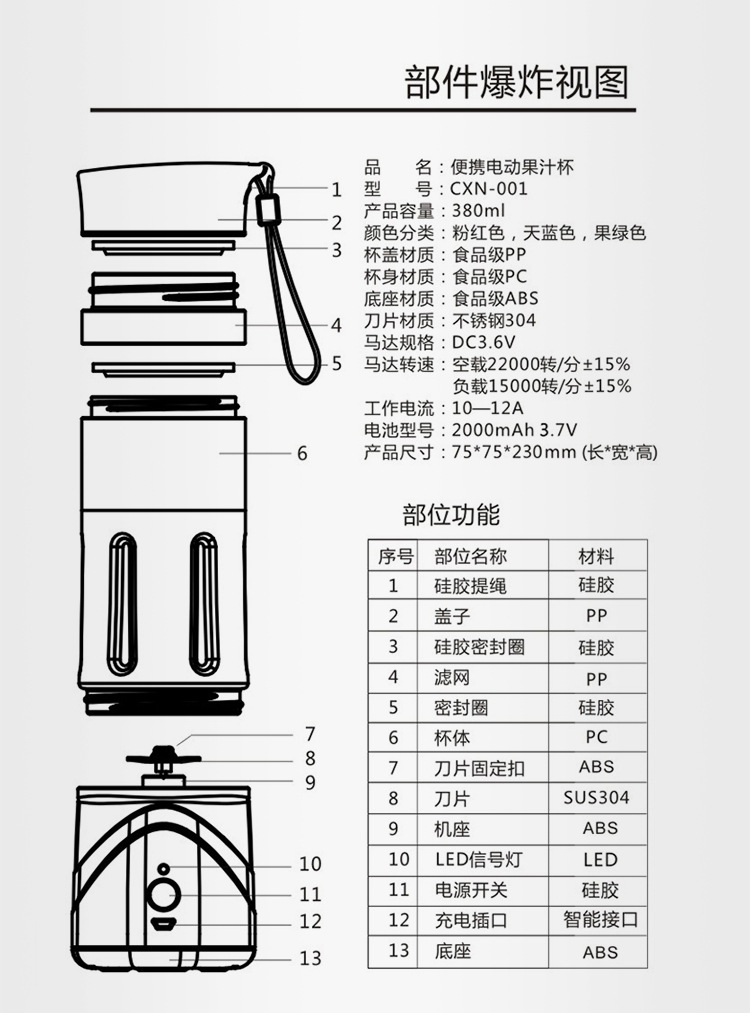 部件爆炸视图

1
2
3
4
5
6
7
8
9
10
11
12
13

品　　名：便携电动果汁杯
型　　号：CXN-001
产品容量：380ml
颜色分类：粉红色，天蓝色，果绿色
杯盖材质：食品级PP
杯身材质：食品级PC
底座材质：食品级ABS
刀片材质：不锈钢304
马达规格：DC3.6V
马达转速：空载22000转/分±15%
负载15000转/分±15%
工作电流：10—12A
电池型号：2000mAh 3.7V
产品尺寸：75*75*230mm (长*宽*高)

部位功能

| 序号 | 部位名称 | 材料 |
|---|---|---|
| 1 | 硅胶提绳 | 硅胶 |
| 2 | 盖子 | PP |
| 3 | 硅胶密封圈 | 硅胶 |
| 4 | 滤网 | PP |
| 5 | 密封圈 | 硅胶 |
| 6 | 杯体 | PC |
| 7 | 刀片固定扣 | ABS |
| 8 | 刀片 | SUS304 |
| 9 | 机座 | ABS |
| 10 | LED信号灯 | LED |
| 11 | 电源开关 | 硅胶 |
| 12 | 充电插口 | 智能接口 |
| 13 | 底座 | ABS |