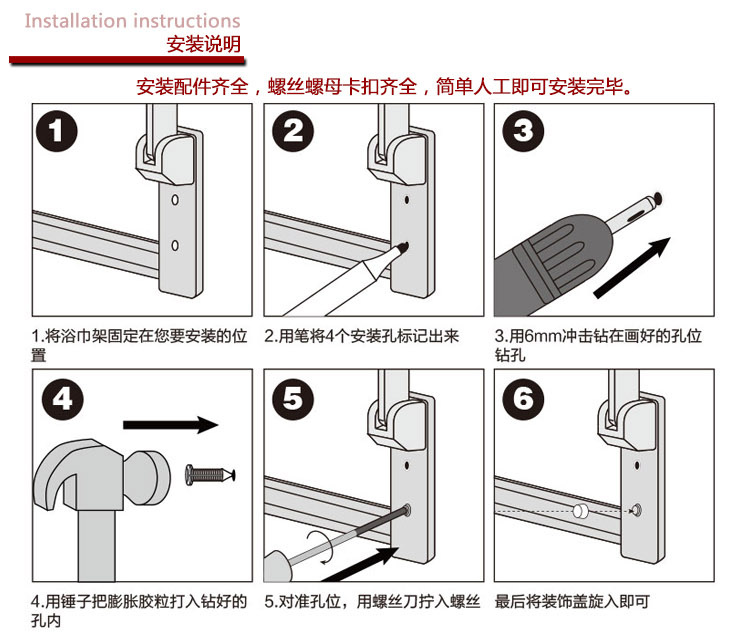 Installation instructions
安装说明

安装配件齐全，螺丝螺母卡扣齐全，简单人工即可安装完毕。

1
1.将浴巾架固定在您要安装的位置

2
2.用笔将4个安装孔标记出来

3
3.用6mm冲击钻在画好的孔位钻孔

4
4.用锤子把膨胀胶粒打入钻好的孔内

5
5.对准孔位，用螺丝刀拧入螺丝

6
最后将装饰盖旋入即可