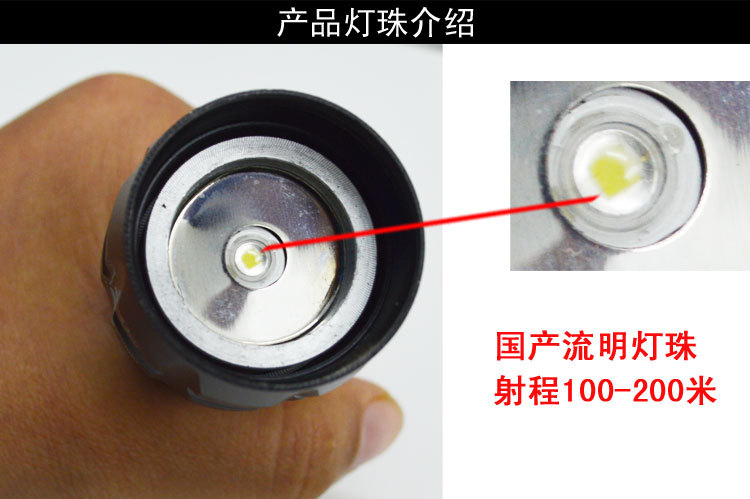 产品灯珠介绍

国产流明灯珠
射程100-200米