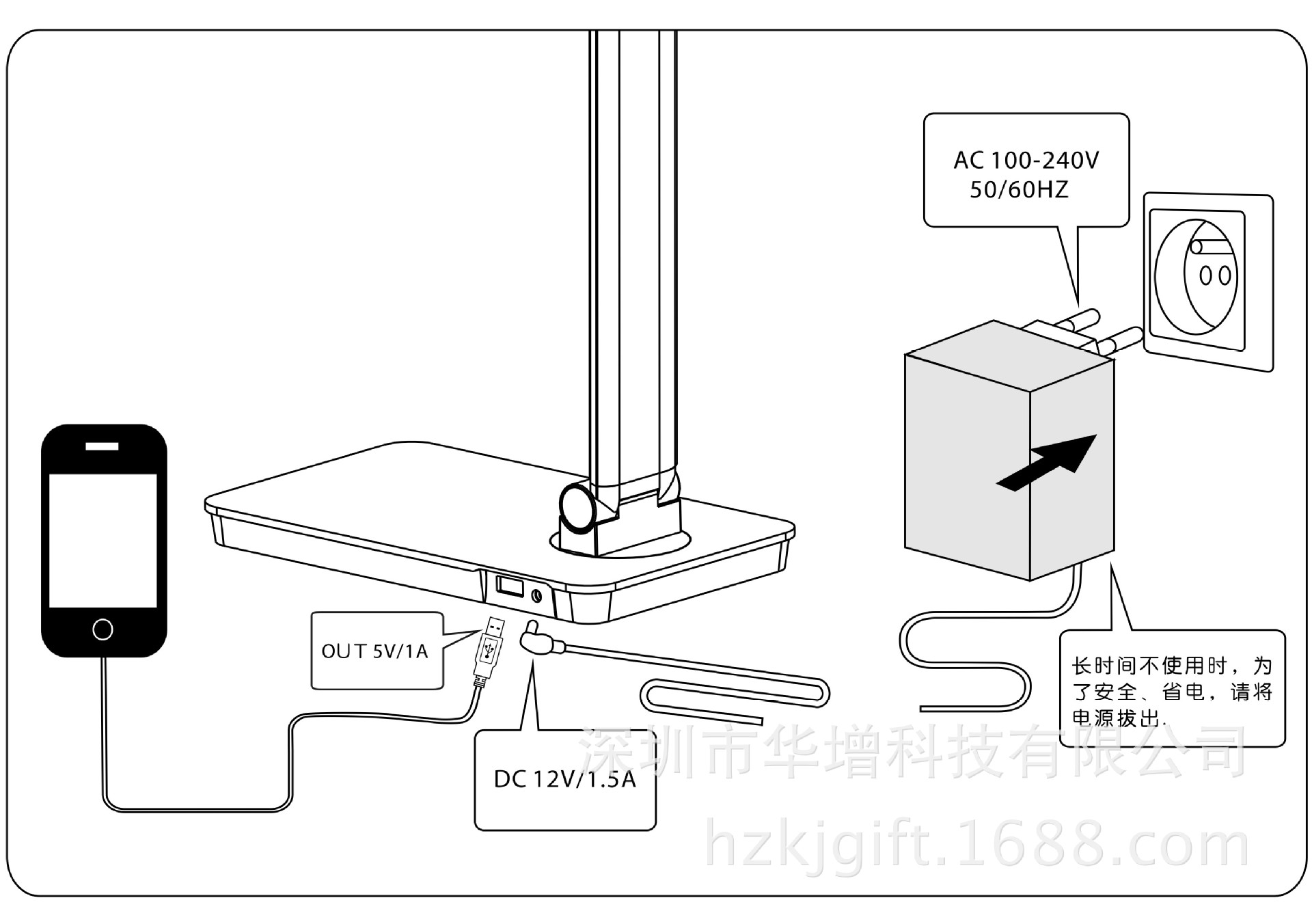 AC 100-240V
50/60HZ

OUT 5V/1A

DC 12V/1.5A

长时间不使用时，为了安全、省电，请将电源拔出.

深圳市华增科技有限公司
hzkjgift.1688.com