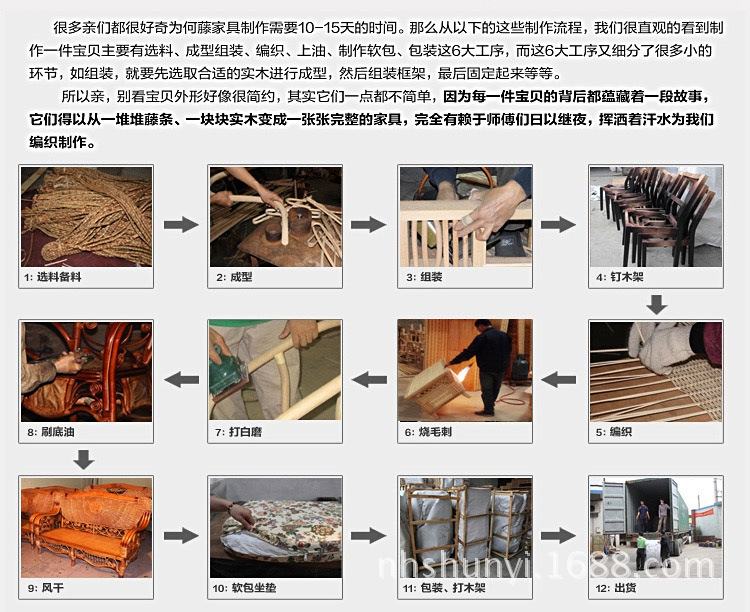 很多亲们都很好奇为何藤家具制作需要10-15天的时间。那么从以下的这些制作流程，我们很直观的看到制作一件宝贝主要有选料、成型组装、编织、上油、制作软包、包装这6大工序，而这6大工序又细分了很多小的环节，如组装，就要先选取合适的实木进行成型，然后组装框架，最后固定起来等等。

所以亲，别看宝贝外形好像很简约，其实它们一点都不简单，因为每一件宝贝的背后都蕴藏着一段故事，它们得以从一堆堆藤条、一块块实木变成一张张完整的家具，完全有赖于师傅们日以继夜，挥洒着汗水为我们编织制作。

1: 选料备料

2: 成型

3: 组装

4: 钉木架

5: 编织

6: 烧毛刺

7: 打白磨

8: 刷底油

9: 风干

10: 软包坐垫

11: 包装、打木架

12: 出货

nhshunyi.1688.com