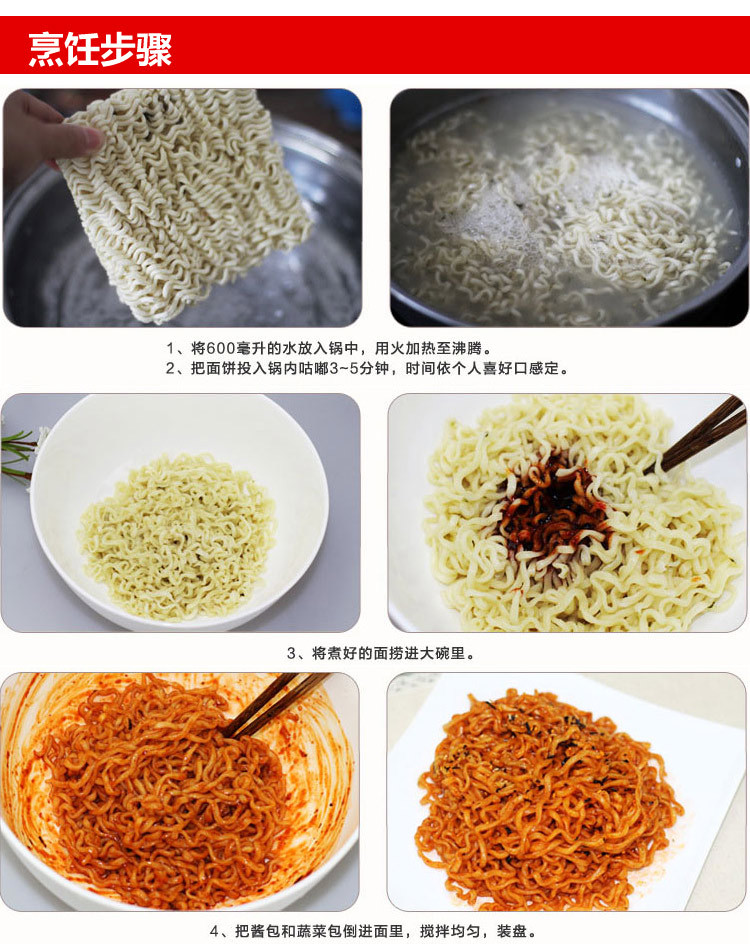 烹饪步骤

1、将600毫升的水放入锅中，用火加热至沸腾。
2、把面饼投入锅内咕嘟3~5分钟，时间依个人喜好口感定。

3、将煮好的面捞进大碗里。

4、把酱包和蔬菜包倒进面里，搅拌均匀，装盘。