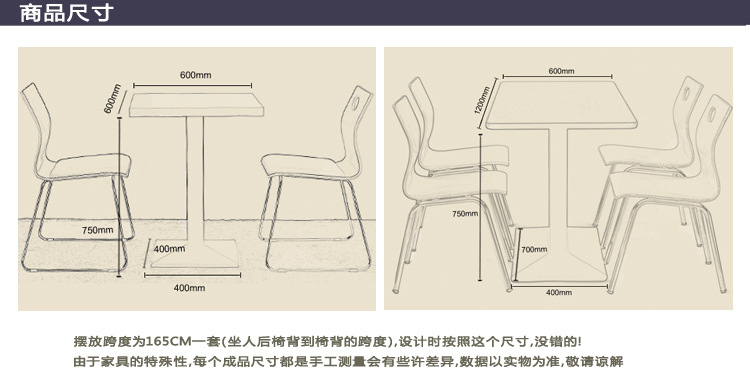 商品尺寸

600mm
600mm
750mm
400mm
400mm

600mm
1200mm
750mm
700mm
400mm

摆放跨度为165CM一套(坐人后椅背到椅背的跨度),设计时按照这个尺寸,没错的!
由于家具的特殊性,每个成品尺寸都是手工测量会有些许差异,数据以实物为准,敬请谅解