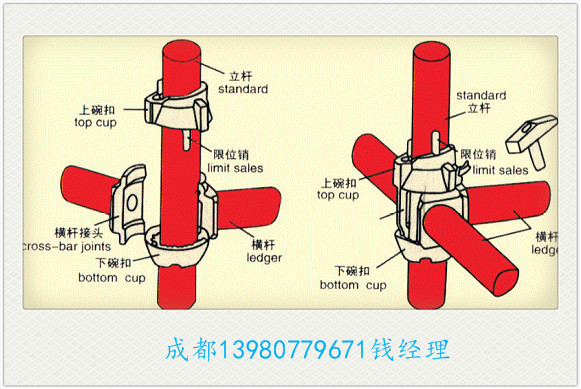 立杆
standard

上碗扣
top cup

限位销
limit sales

横杆接头
cross-bar joints

横杆
ledger

下碗扣
bottom cup

standard
立杆

限位销
limit sales

上碗扣
top cup

横杆
ledge

下碗扣
bottom cup

成都13980779671钱经理