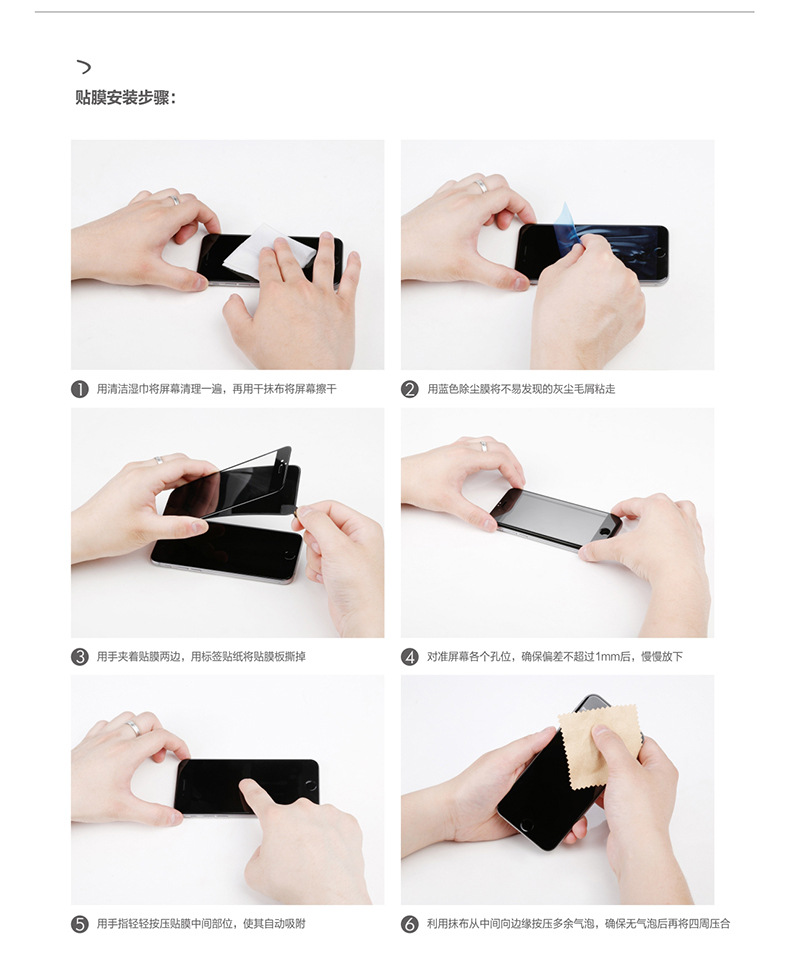 贴膜安装步骤：

1 用清洁湿巾将屏幕清理一遍，再用干抹布将屏幕擦干

2 用蓝色除尘膜将不易发现的灰尘毛屑粘走

3 用手夹着贴膜两边，用标签贴纸将贴膜板撕掉

4 对准屏幕各个孔位，确保偏差不超过1mm后，慢慢放下

5 用手指轻轻按压贴膜中间部位，使其自动吸附

6 利用抹布从中间向边缘按压多余气泡，确保无气泡后再将四周压合