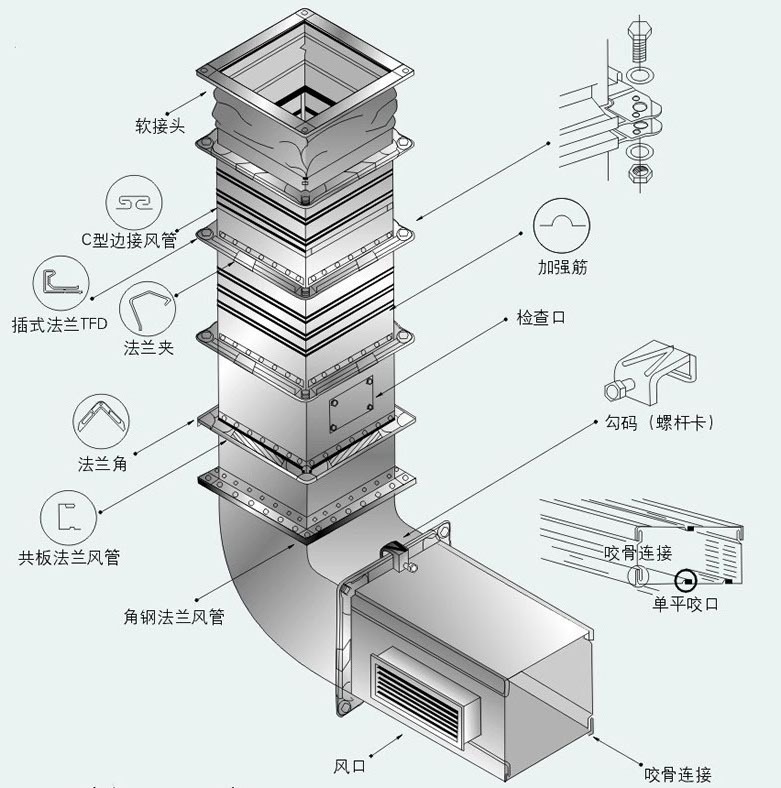 软接头

C型边接风管

插式法兰TFD

法兰夹

法兰角

共板法兰风管

角钢法兰风管

加强筋

检查口

勾码（螺杆卡）

咬骨连接

单平咬口

风口

咬骨连接