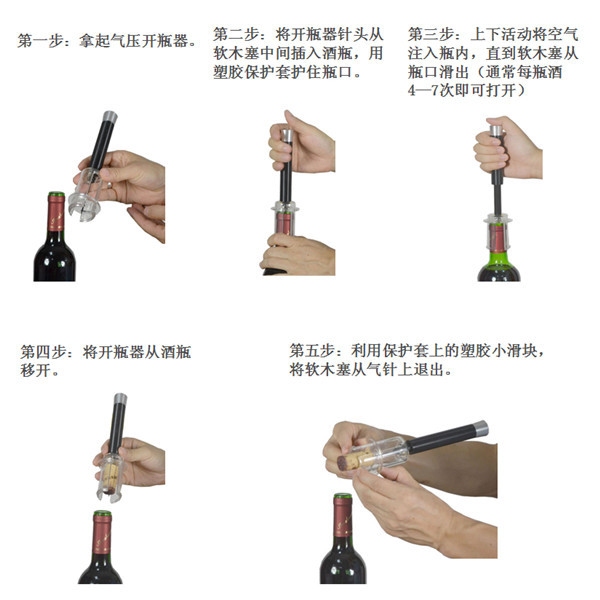 第一步：拿起气压开瓶器。

第二步：将开瓶器针头从软木塞中间插入酒瓶，用塑胶保护套护住瓶口。

第三步：上下活动将空气注入瓶内，直到软木塞从瓶口滑出（通常每瓶酒4—7次即可打开）

第四步：将开瓶器从酒瓶移开。

第五步：利用保护套上的塑胶小滑块，将软木塞从气针上退出。