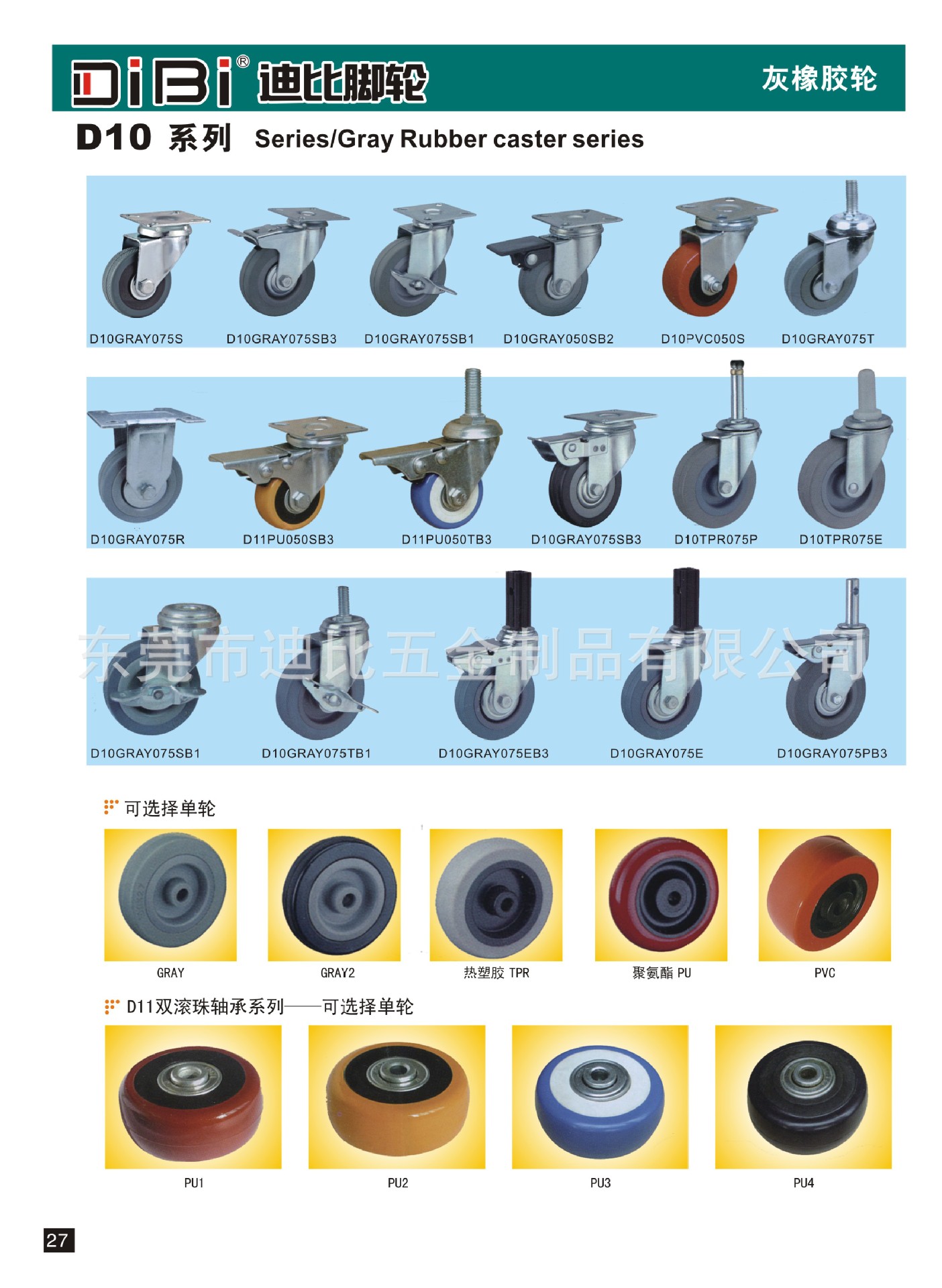 DiBi® 迪比脚轮

灰橡胶轮

D10 系列 Series/Gray Rubber caster series

D10GRAY075S D10GRAY075SB3 D10GRAY075SB1 D10GRAY050SB2 D10PVC050S D10GRAY075T

D10GRAY075R D11PU050SB3 D11PU050TB3 D10GRAY075SB3 D10TPR075P D10TPR075E

东莞市迪比五金制品有限公司

D10GRAY075SB1 D10GRAY075TB1 D10GRAY075EB3 D10GRAY075E D10GRAY075PB3

可选择单轮

GRAY GRAY2 热塑胶 TPR 聚氨酯 PU PVC

D11双滚珠轴承系列——可选择单轮

PU1 PU2 PU3 PU4

27