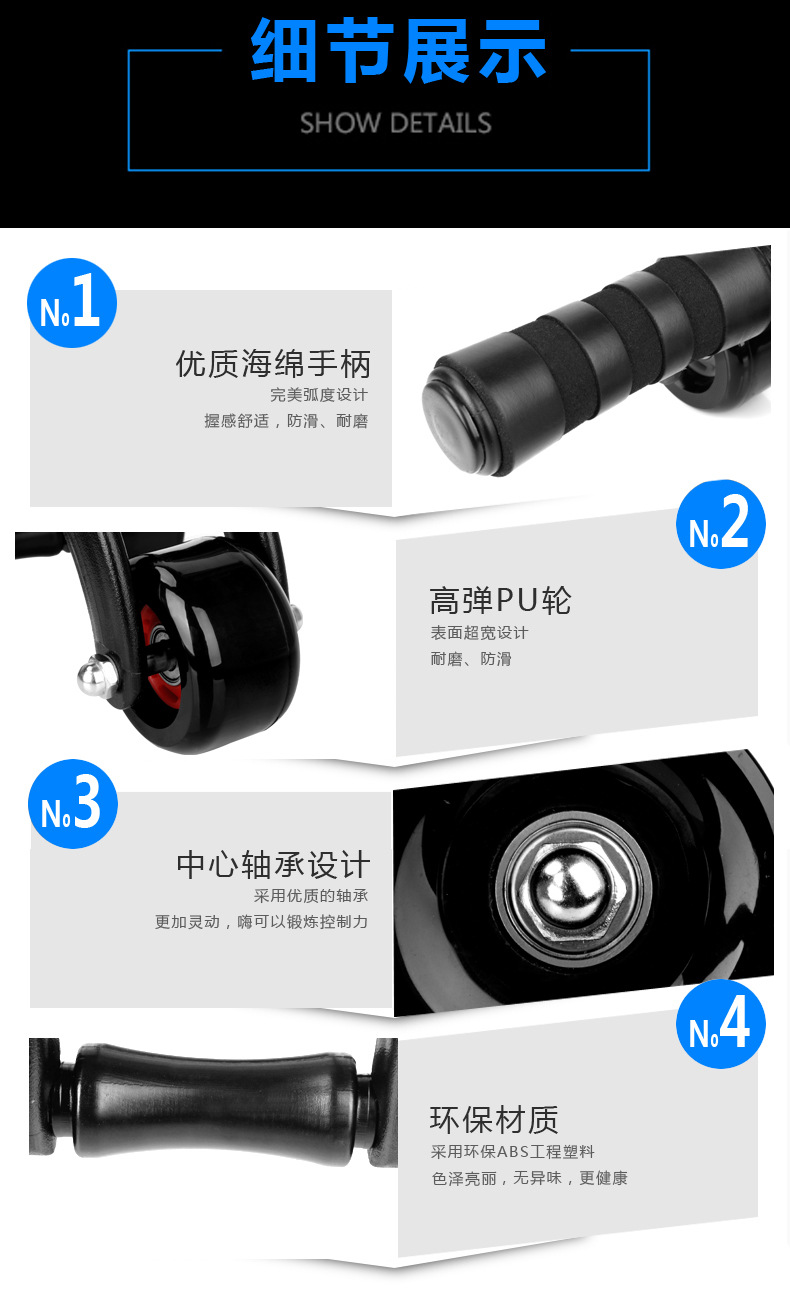 细节展示

SHOW DETAILS

No1

优质海绵手柄

完美弧度设计

握感舒适，防滑、耐磨

No2

高弹PU轮

表面超宽设计

耐磨、防滑

No3

中心轴承设计

采用优质的轴承

更加灵动，嗨可以锻炼控制力

No4

环保材质

采用环保ABS工程塑料

色泽亮丽，无异味，更健康