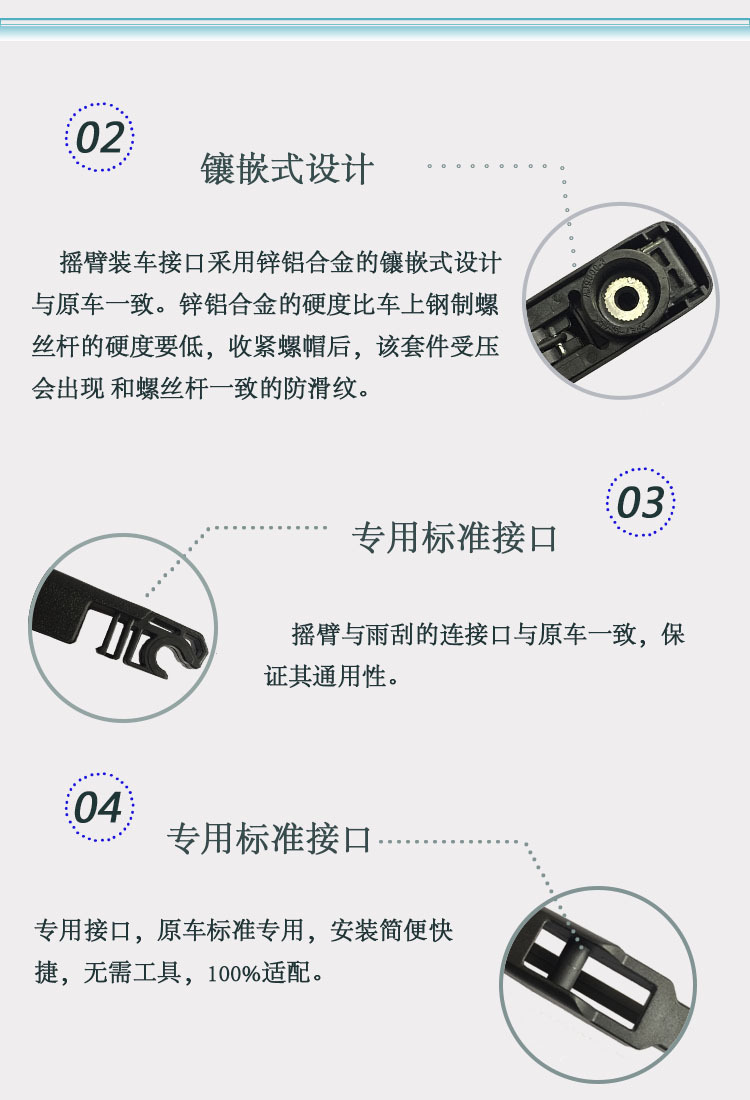 02

镶嵌式设计

摇臂装车接口采用锌铝合金的镶嵌式设计与原车一致。锌铝合金的硬度比车上钢制螺丝杆的硬度要低，收紧螺帽后，该套件受压会出现 和螺丝杆一致的防滑纹。

03

专用标准接口

摇臂与雨刮的连接口与原车一致，保证其通用性。

04

专用标准接口

专用接口，原车标准专用，安装简便快捷，无需工具，100%适配。