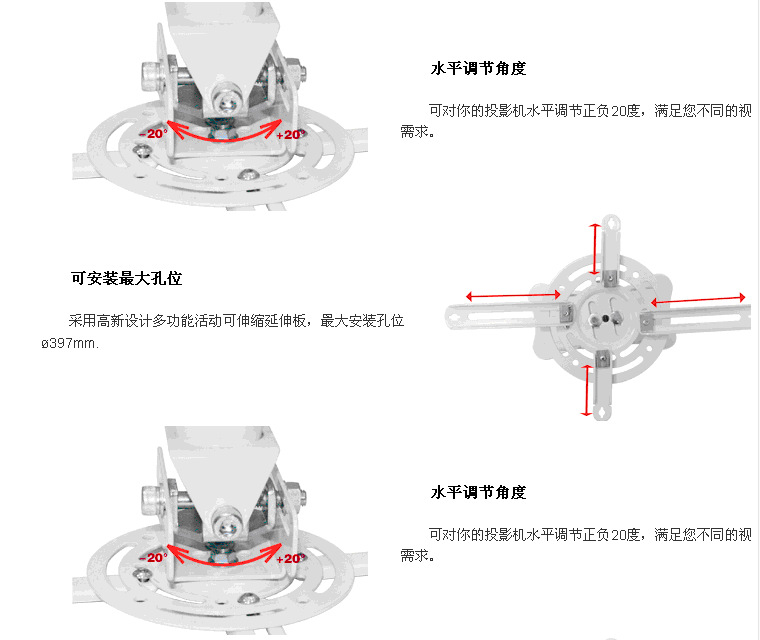 -20°
+20°

水平调节角度

可对你的投影机水平调节正负20度，满足您不同的视需求。

可安装最大孔位

采用高新设计多功能活动可伸缩延伸板，最大安装孔位ø397mm.

-20°
+20°

水平调节角度

可对你的投影机水平调节正负20度，满足您不同的视需求。