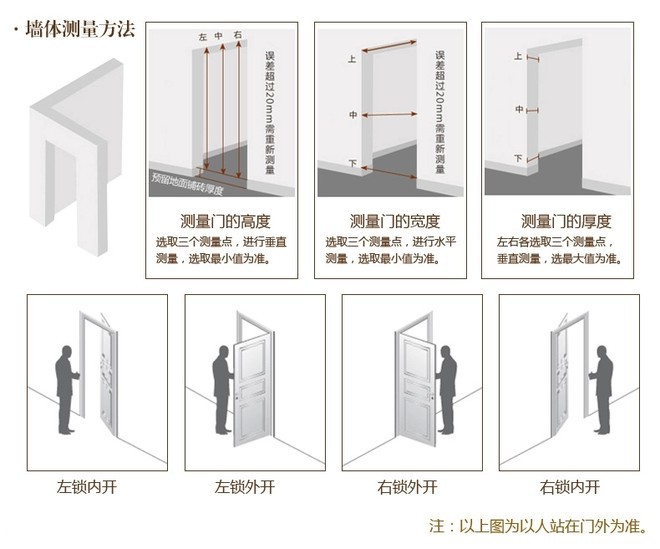 · 墙体测量方法

左 中 右

误差超过20mm需重新测量

预留地面铺砖厚度

测量门的高度

选取三个测量点，进行垂直测量，选取最小值为准。

上

中

下

误差超过20mm需重新测量

测量门的宽度

选取三个测量点，进行水平测量，选取最小值为准。

上

中

下

测量门的厚度

左右各选取三个测量点，垂直测量，选最大值为准。

左锁内开

左锁外开

右锁外开

右锁内开

注：以上图为以人站在门外为准。