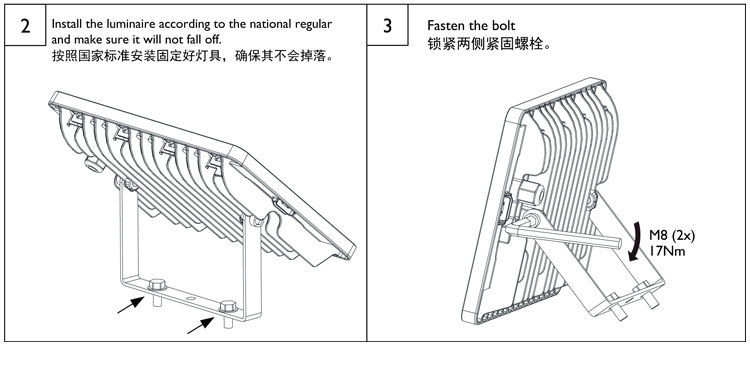 2

Install the luminaire according to the national regular and make sure it will not fall off.
按照国家标准安装固定好灯具，确保其不会掉落。

3

Fasten the bolt
锁紧两侧紧固螺栓。

M8 (2x)
17Nm