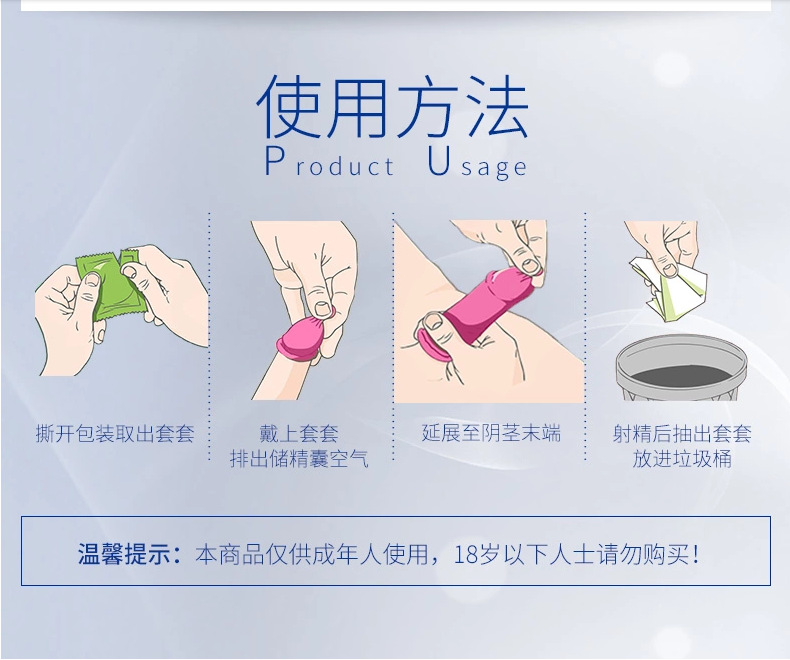 使用方法
Product Usage

撕开包装取出套套

戴上套套
排出储精囊空气

延展至阴茎末端

射精后抽出套套
放进垃圾桶

温馨提示：本商品仅供成年人使用，18岁以下人士请勿购买！