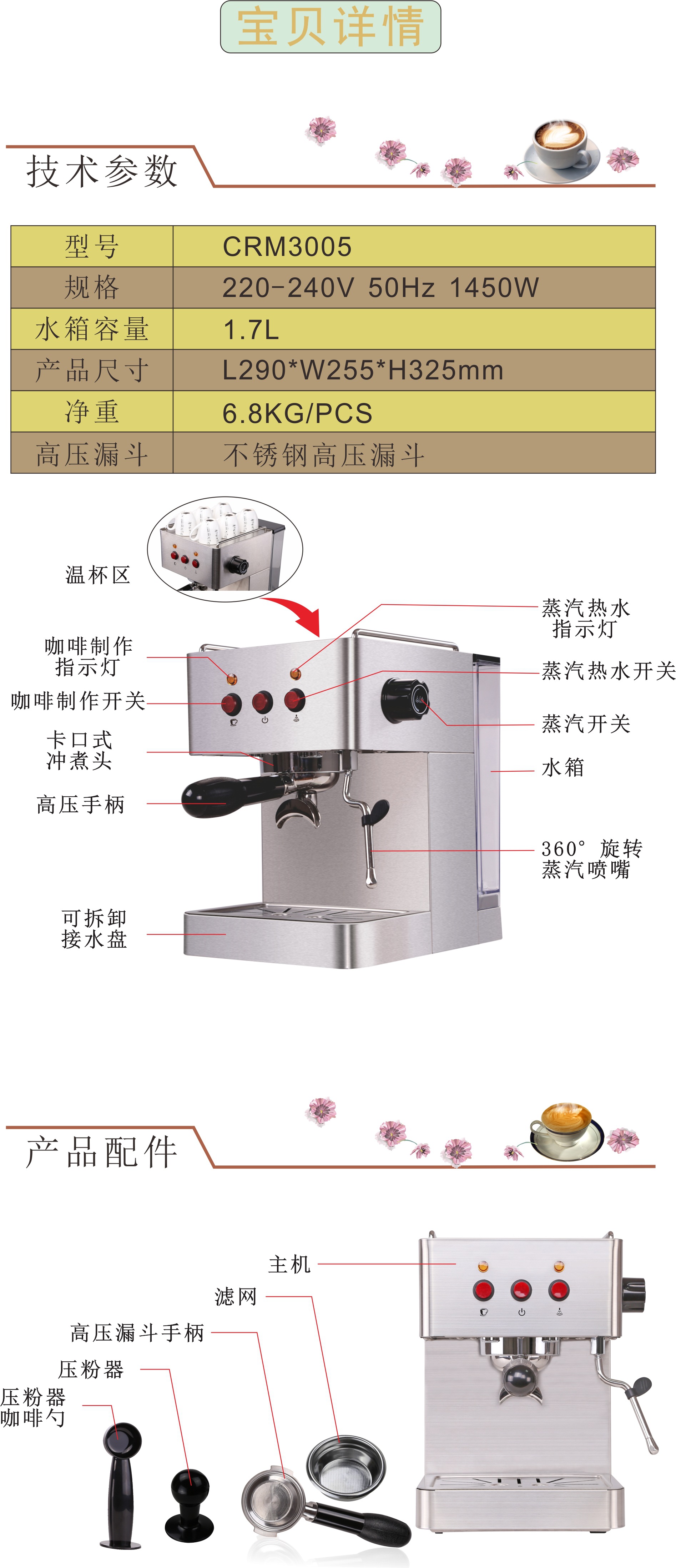 宝贝详情

技术参数

| 型号 | CRM3005 |
|---|---|
| 规格 | 220-240V 50Hz 1450W |
| 水箱容量 | 1.7L |
| 产品尺寸 | L290*W255*H325mm |
| 净重 | 6.8KG/PCS |
| 高压漏斗 | 不锈钢高压漏斗 |

温杯区

咖啡制作指示灯

咖啡制作开关

卡口式冲煮头

高压手柄

可拆卸接水盘

蒸汽热水指示灯

蒸汽热水开关

蒸汽开关

水箱

360° 旋转蒸汽喷嘴

产品配件

主机

滤网

高压漏斗手柄

压粉器

压粉器咖啡勺