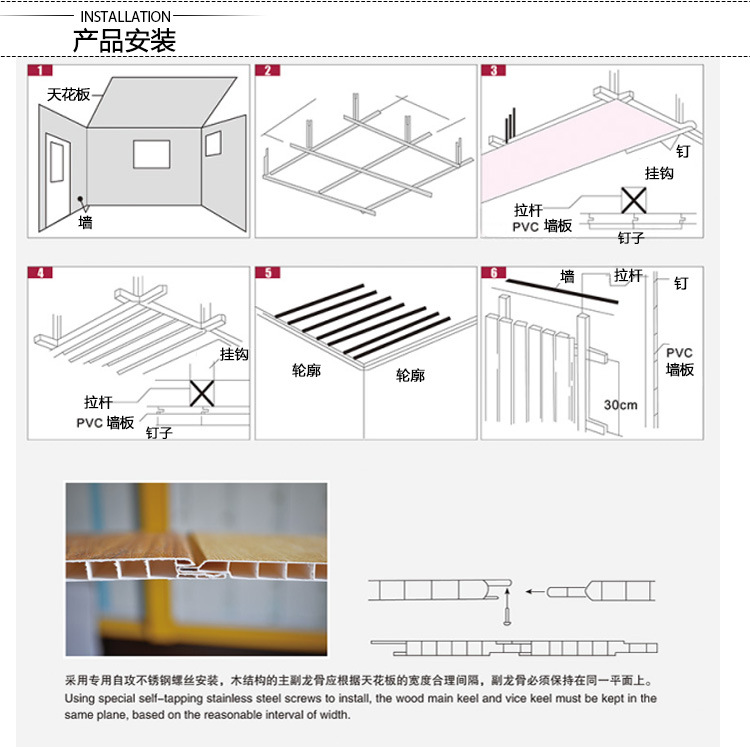 INSTALLATION
产品安装

1
天花板
墙

2

3
钉
挂钩
拉杆
PVC 墙板
钉子

4
挂钩
拉杆
PVC 墙板
钉子

5
轮廓
轮廓

6
墙
拉杆
钉
PVC 墙板
30cm

采用专用自攻不锈钢螺丝安装，木结构的主副龙骨应根据天花板的宽度合理间隔，副龙骨必须保持在同一平面上。
Using special self-tapping stainless steel screws to install, the wood main keel and vice keel must be kept in the same plane, based on the reasonable interval of width.