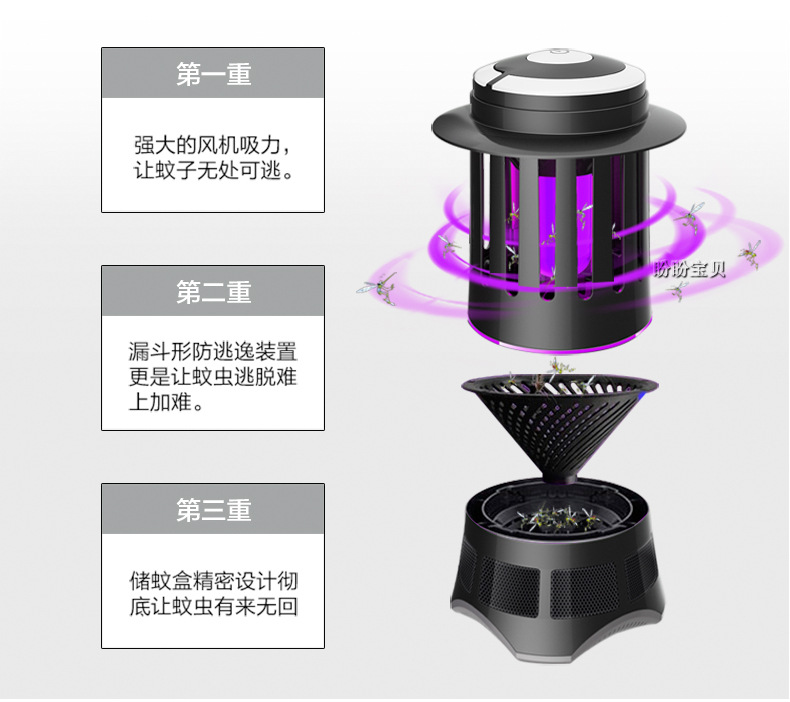 第一重

强大的风机吸力，让蚊子无处可逃。

第二重

漏斗形防逃逸装置更是让蚊虫逃脱难上加难。

第三重

储蚊盒精密设计彻底让蚊虫有来无回

盼盼宝贝