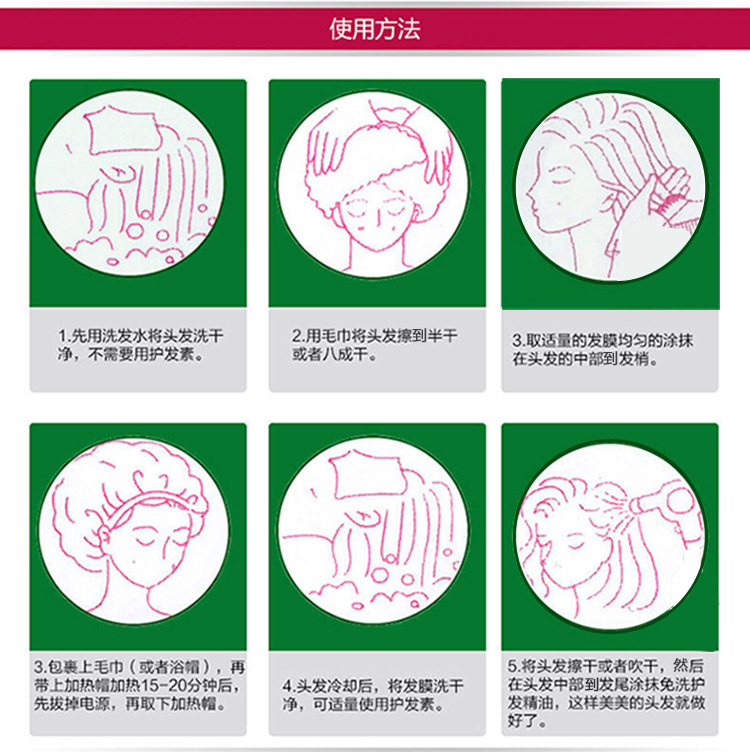 使用方法

1.先用洗发水将头发洗干净，不需要用护发素。

2.用毛巾将头发擦到半干或者八成干。

3.取适量的发膜均匀的涂抹在头发的中部到发梢。

3.包裹上毛巾（或者浴帽），再带上加热帽加热15-20分钟后，先拔掉电源，再取下加热帽。

4.头发冷却后，将发膜洗干净，可适量使用护发素。

5.将头发擦干或者吹干，然后在头发中部到发尾涂抹免洗护发精油，这样美美的头发就做好了。