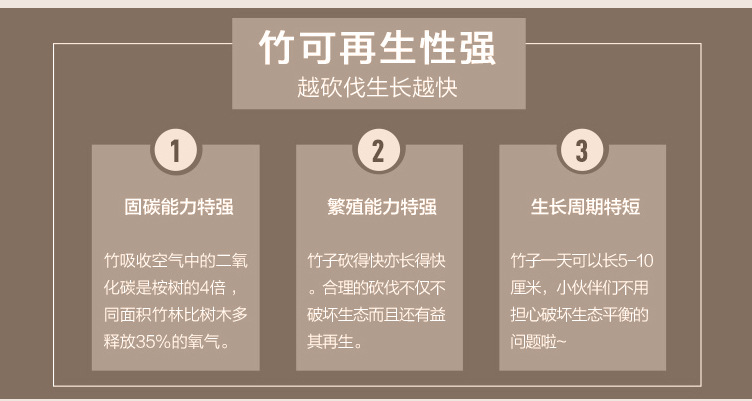 竹可再生性强
越砍伐生长越快

1
固碳能力特强
竹吸收空气中的二氧化碳是桉树的4倍，同面积竹林比树木多释放35%的氧气。

2
繁殖能力特强
竹子砍得快亦长得快。合理的砍伐不仅不破坏生态而且还有益其再生。

3
生长周期特短
竹子一天可以长5-10厘米，小伙伴们不用担心破坏生态平衡的问题啦~