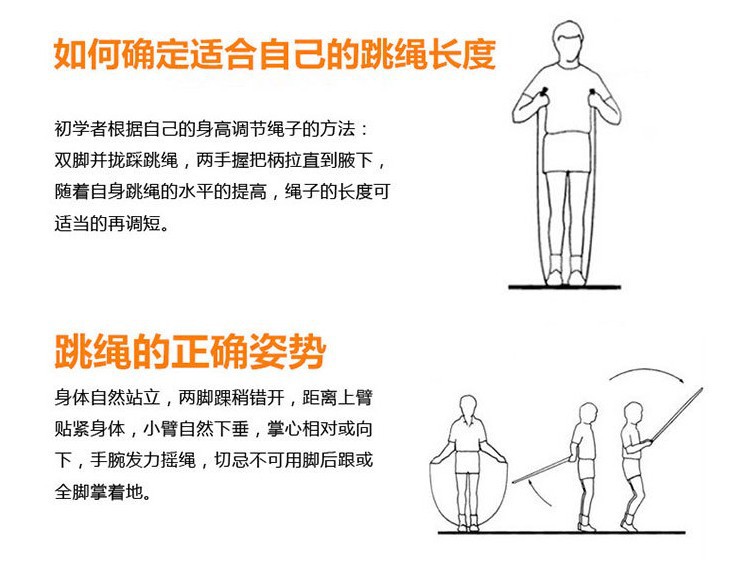 如何确定适合自己的跳绳长度

初学者根据自己的身高调节绳子的方法：双脚并拢踩跳绳，两手握把柄拉直到腋下，随着自身跳绳的水平的提高，绳子的长度可适当的再调短。

跳绳的正确姿势

身体自然站立，两脚踝稍错开，距离上臂贴紧身体，小臂自然下垂，掌心相对或向下，手腕发力摇绳，切忌不可用脚后跟或全脚掌着地。