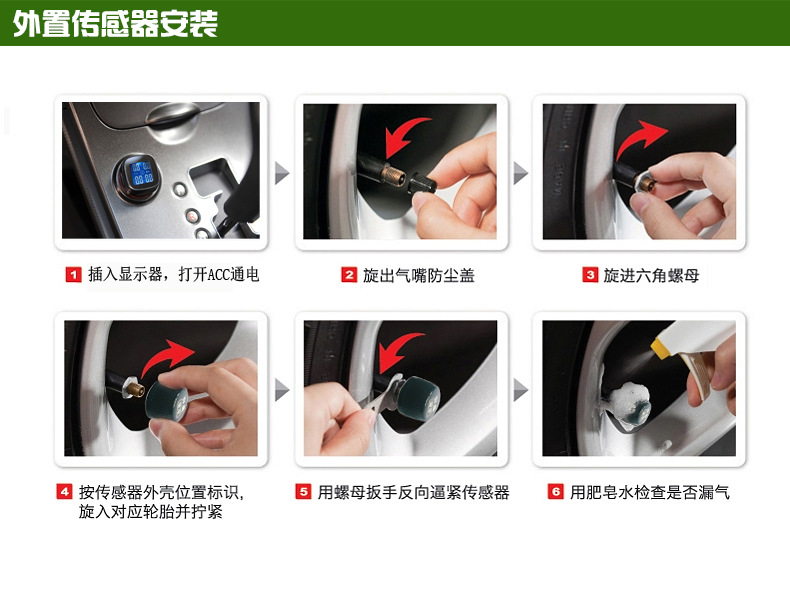 外置传感器安装

1 插入显示器，打开ACC通电

2 旋出气嘴防尘盖

3 旋进六角螺母

4 按传感器外壳位置标识，旋入对应轮胎并拧紧

5 用螺母扳手反向逼紧传感器

6 用肥皂水检查是否漏气