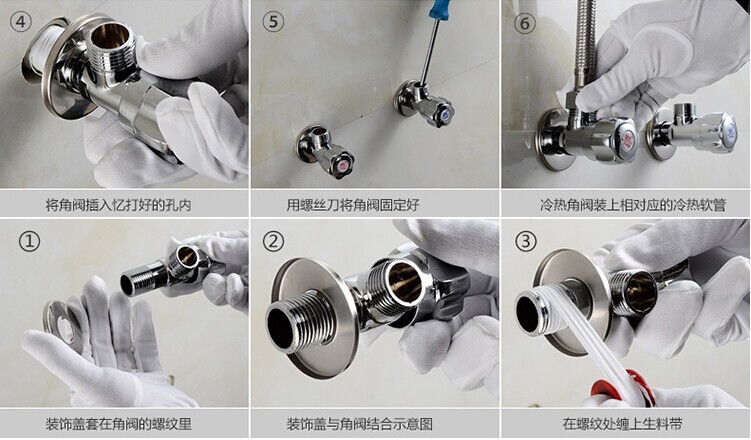 ④

将角阀插入忆打好的孔内

⑤

用螺丝刀将角阀固定好

⑥

冷热角阀装上相对应的冷热软管

①

装饰盖套在角阀的螺纹里

②

装饰盖与角阀结合示意图

③

在螺纹处缠上生料带