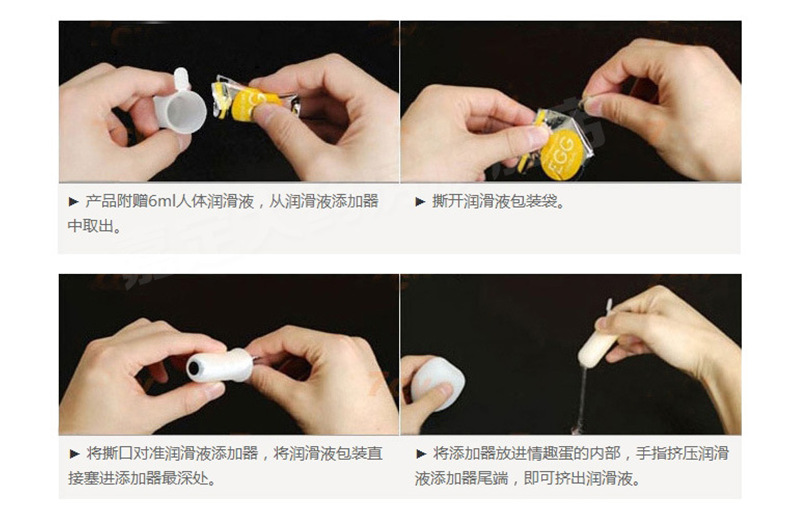 EGG

► 产品附赠6ml人体润滑液，从润滑液添加器中取出。

► 撕开润滑液包装袋。

► 将撕口对准润滑液添加器，将润滑液包装直接塞进添加器最深处。

► 将添加器放进情趣蛋的内部，手指挤压润滑液添加器尾端，即可挤出润滑液。