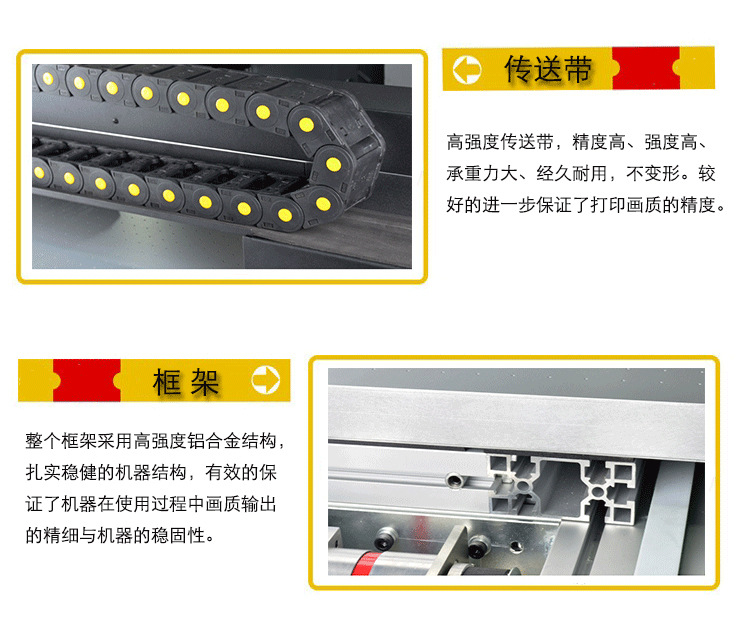 传送带

高强度传送带，精度高、强度高、承重力大、经久耐用，不变形。较好的进一步保证了打印画质的精度。

框架

整个框架采用高强度铝合金结构，扎实稳健的机器结构，有效的保证了机器在使用过程中画质输出的精细与机器的稳固性。