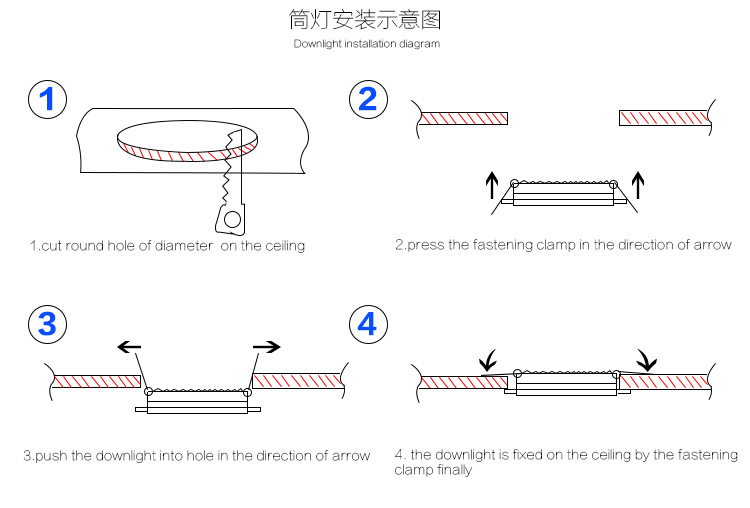 筒灯安装示意图
Downlight installation diagram

1

1.cut round hole of diameter  on the ceiling

2

2.press the fastening clamp in the direction of arrow

3

3.push the downlight into hole in the direction of arrow

4

4. the downlight is fixed on the ceiling by the fastening clamp finally