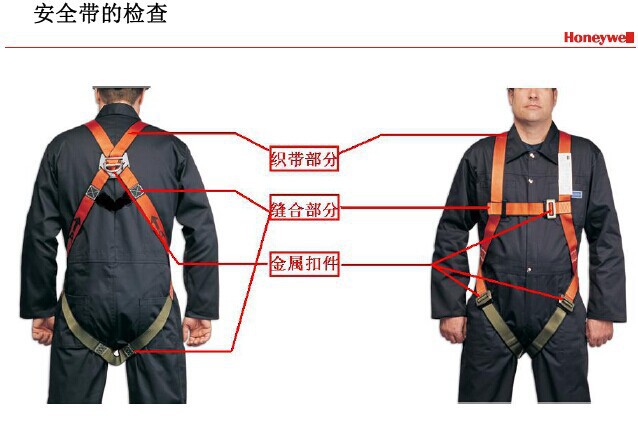 安全带的检查

Honeywell

织带部分

缝合部分

金属扣件