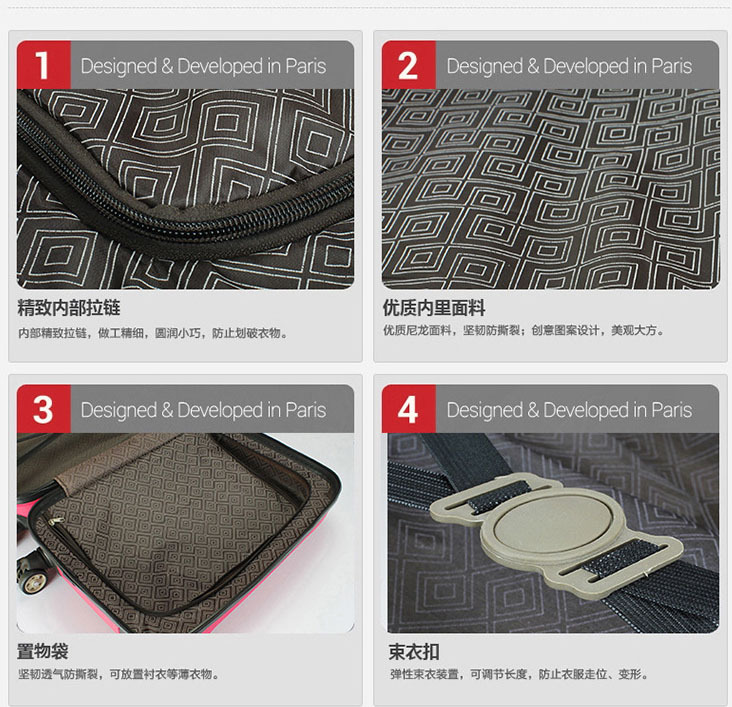 1 Designed & Developed in Paris

精致内部拉链

内部精致拉链，做工精细，圆润小巧，防止划破衣物。

2 Designed & Developed in Paris

优质内里面料

优质尼龙面料，坚韧防撕裂；创意图案设计，美观大方。

3 Designed & Developed in Paris

置物袋

坚韧透气防撕裂，可放置衬衣等薄衣物。

4 Designed & Developed in Paris

束衣扣

弹性束衣装置，可调节长度，防止衣服走位、变形。