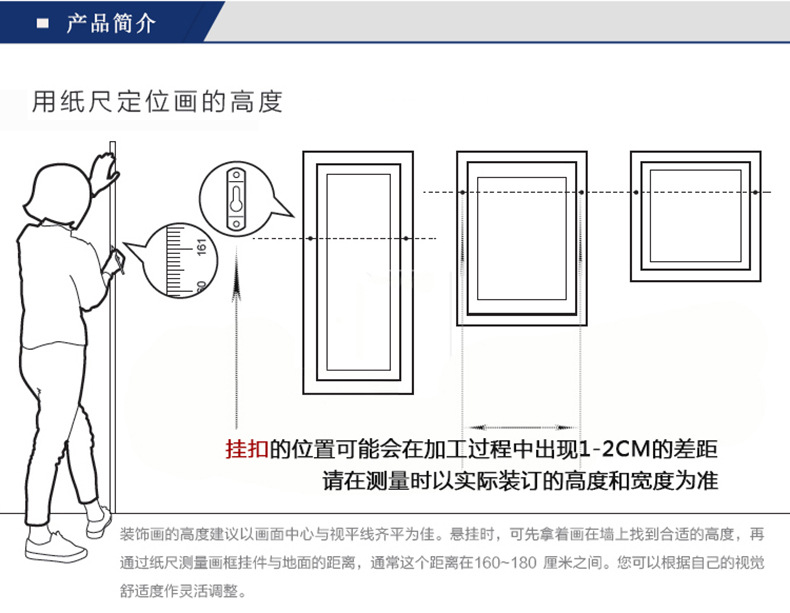 产品简介

用纸尺定位画的高度

161

50

挂扣的位置可能会在加工过程中出现1-2CM的差距
请在测量时以实际装订的高度和宽度为准

装饰画的高度建议以画面中心与视平线齐平为佳。悬挂时，可先拿着画在墙上找到合适的高度，再通过纸尺测量画框挂件与地面的距离，通常这个距离在160~180 厘米之间。您可以根据自己的视觉舒适度作灵活调整。