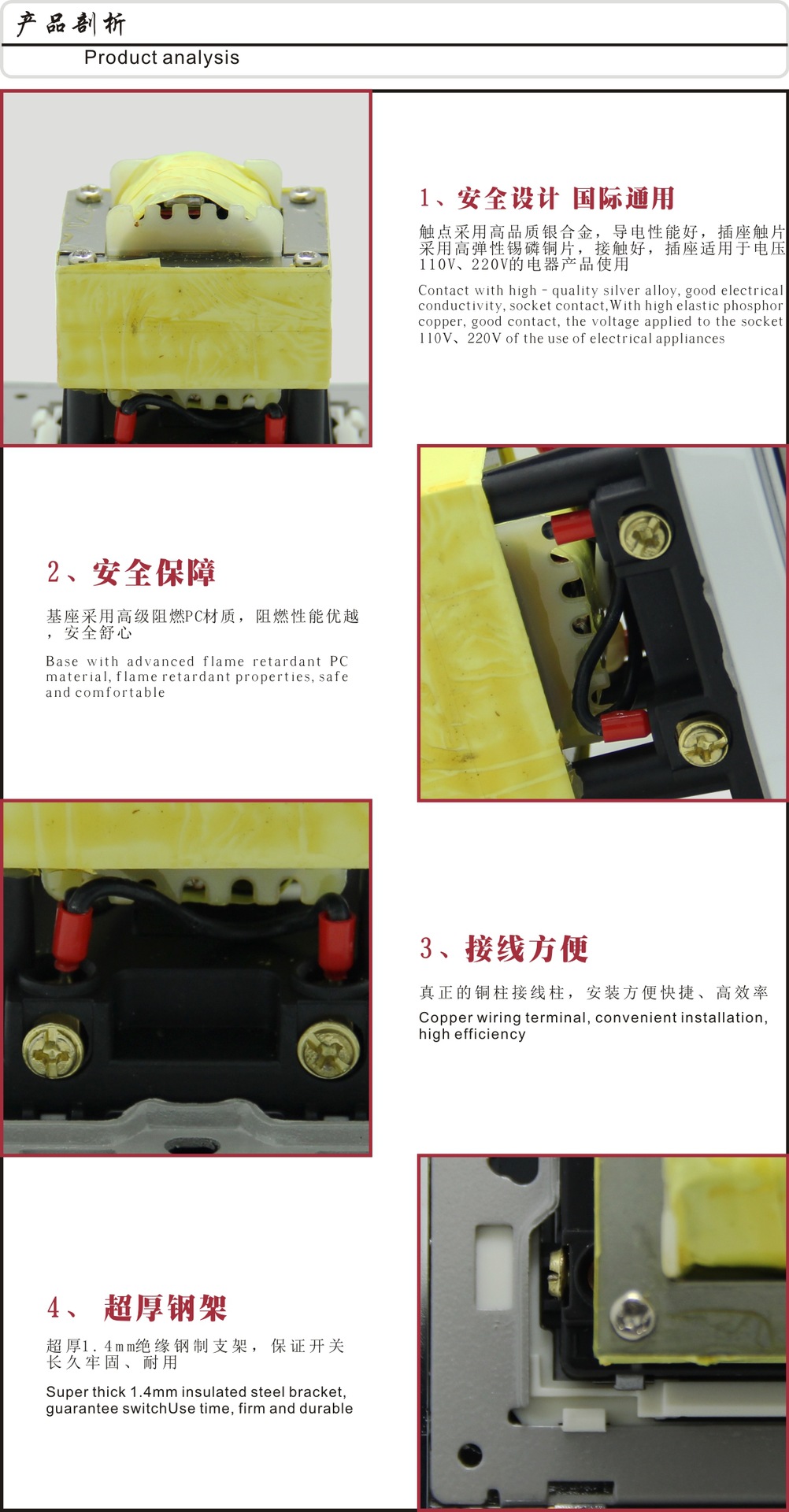 产品剖析
Product analysis

1、安全设计 国际通用

触点采用高品质银合金，导电性能好，插座触片采用高弹性锡磷铜片，接触好，插座适用于电压110V、220V的电器产品使用

Contact with high - quality silver alloy, good electrical conductivity, socket contact,With high elastic phosphor copper, good contact, the voltage applied to the socket 110V、220V of the use of electrical appliances

2、安全保障

基座采用高级阻燃PC材质，阻燃性能优越，安全舒心

Base with advanced flame retardant PC material, flame retardant properties, safe and comfortable

3、接线方便

真正的铜柱接线柱，安装方便快捷、高效率

Copper wiring terminal, convenient installation, high efficiency

4、 超厚钢架

超厚1.4mm绝缘钢制支架，保证开关长久牢固、耐用

Super thick 1.4mm insulated steel bracket, guarantee switchUse time, firm and durable