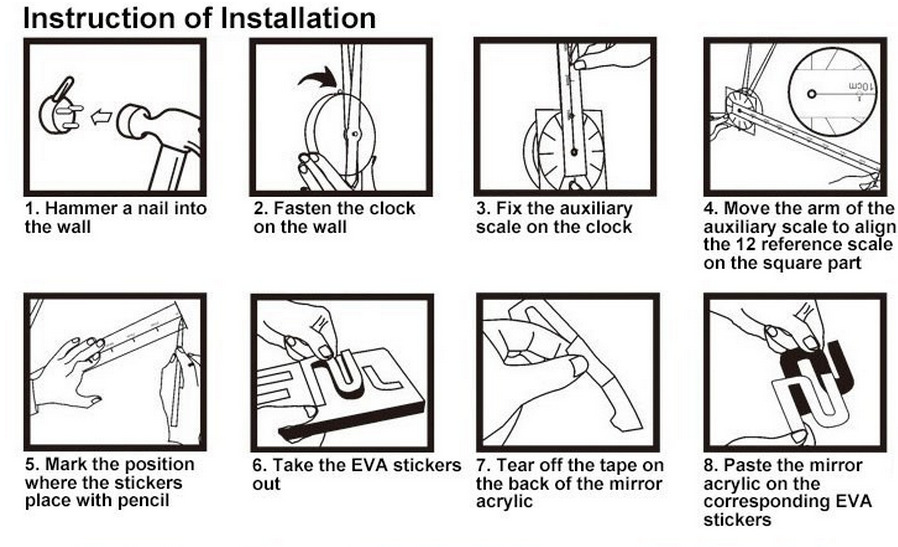 Instruction of Installation

10cm

1. Hammer a nail into the wall

2. Fasten the clock on the wall

3. Fix the auxiliary scale on the clock

4. Move the arm of the auxiliary scale to align the 12 reference scale on the square part

5. Mark the position where the stickers place with pencil

6. Take the EVA stickers out

7. Tear off the tape on the back of the mirror acrylic

8. Paste the mirror acrylic on the corresponding EVA stickers