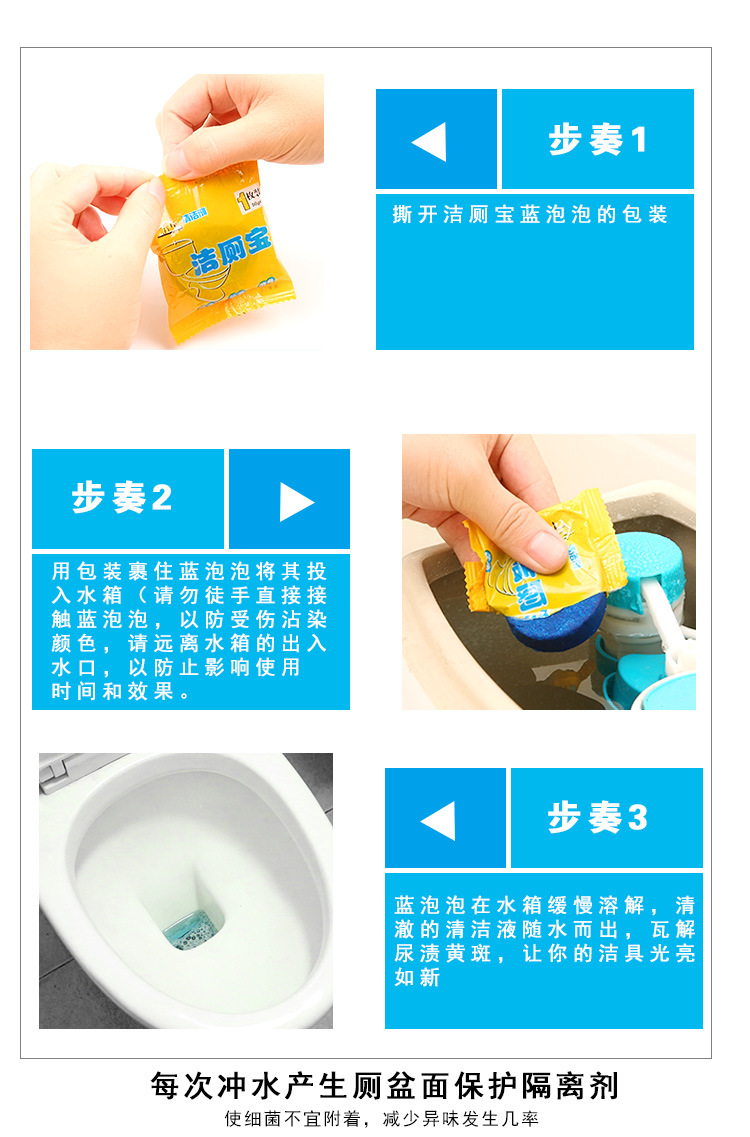 洁厕宝

步奏1

撕开洁厕宝蓝泡泡的包装

步奏2

用包装裹住蓝泡泡将其投入水箱（请勿徒手直接接触蓝泡泡，以防受伤沾染颜色，请远离水箱的出入水口，以防止影响使用时间和效果。

步奏3

蓝泡泡在水箱缓慢溶解，清澈的清洁液随水而出，瓦解尿渍黄斑，让你的洁具光亮如新

每次冲水产生厕盆面保护隔离剂

使细菌不宜附着，减少异味发生几率