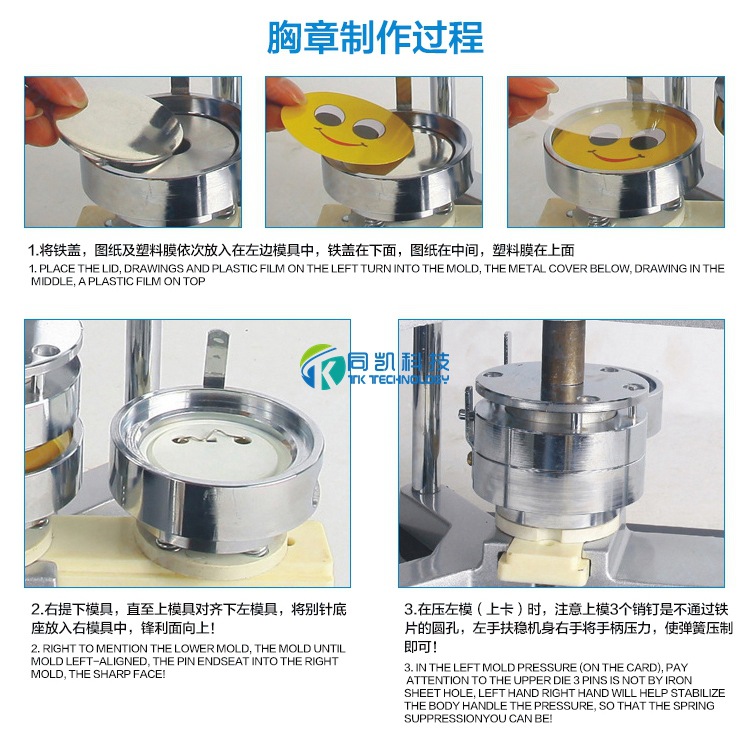 胸章制作过程

1.将铁盖，图纸及塑料膜依次放入在左边模具中，铁盖在下面，图纸在中间，塑料膜在上面

1. PLACE THE LID, DRAWINGS AND PLASTIC FILM ON THE LEFT TURN INTO THE MOLD, THE METAL COVER BELOW, DRAWING IN THE MIDDLE, A PLASTIC FILM ON TOP

同凯科技
TK TECHNOLOGY

2.右提下模具，直至上模具对齐下左模具，将别针底座放入右模具中，锋利面向上！

2. RIGHT TO MENTION THE LOWER MOLD, THE MOLD UNTIL MOLD LEFT-ALIGNED, THE PIN ENDSEAT INTO THE RIGHT MOLD, THE SHARP FACE!

3.在压左模（上卡）时，注意上模3个销钉是不通过铁片的圆孔，左手扶稳机身右手将手柄压力，使弹簧压制即可！

3. IN THE LEFT MOLD PRESSURE (ON THE CARD), PAY ATTENTION TO THE UPPER DIE 3 PINS IS NOT BY IRON SHEET HOLE, LEFT HAND RIGHT HAND WILL HELP STABILIZE THE BODY HANDLE THE PRESSURE, SO THAT THE SPRING SUPPRESSIONYOU CAN BE!