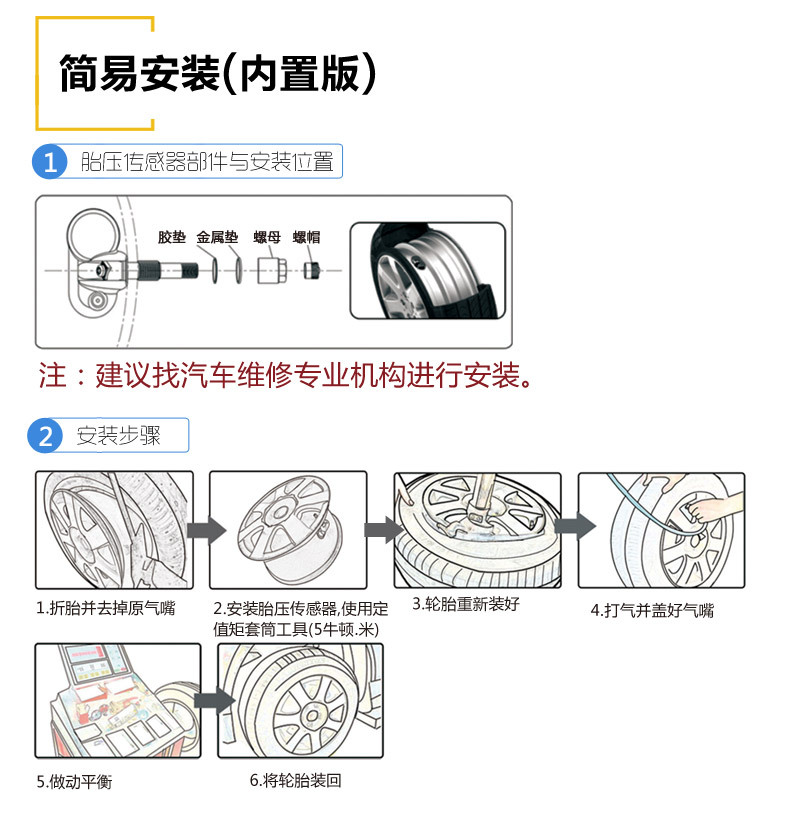 简易安装(内置版)

1 胎压传感器部件与安装位置

胶垫 金属垫 螺母 螺帽

注：建议找汽车维修专业机构进行安装。

2 安装步骤

1.折胎并去掉原气嘴

2.安装胎压传感器,使用定值矩套筒工具(5牛顿.米)

3.轮胎重新装好

4.打气并盖好气嘴

5.做动平衡

6.将轮胎装回