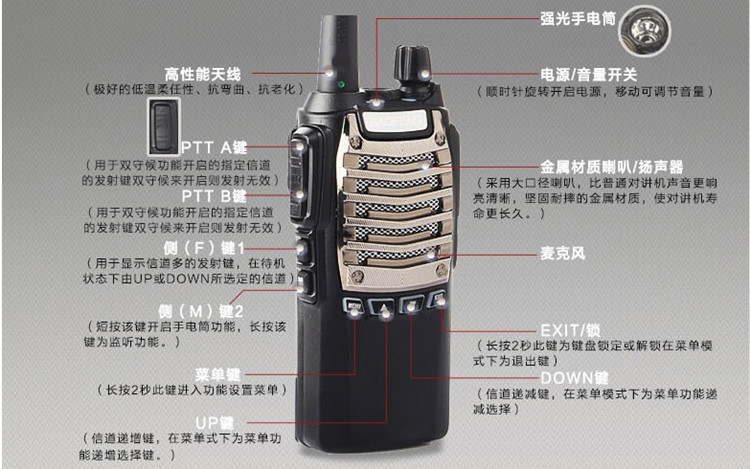 高性能天线
（极好的低温柔任性、抗弯曲、抗老化）

PTT A键
（用于双守候功能开启的指定信道的发射键双守候来开启则发射无效）

PTT B键
（用于双守候功能开启的指定信道的发射键双守候来开启则发射无效）

侧（F）键1
（用于显示信道多的发射键，在待机状态下由UP或DOWN所选定的信道）

侧（M）键2
（短按该键开启手电筒功能，长按该键为监听功能。）

菜单键
（长按2秒此键进入功能设置菜单）

UP键
（信道递增键，在菜单式下为菜单功能递增选择键。）

强光手电筒

电源/音量开关
（顺时针旋转开启电源，移动可调节音量）

金属材质喇叭/扬声器
（采用大口径喇叭，比普通对讲机声音更响亮清晰，坚固耐摔的金属材质，使对讲机寿命更长久。）

麦克风

EXIT/锁
（长按2秒此键为键盘锁定或解锁在菜单模式下为退出键）

DOWN键
（信道递减键，在菜单模式下为菜单功能递减选择）