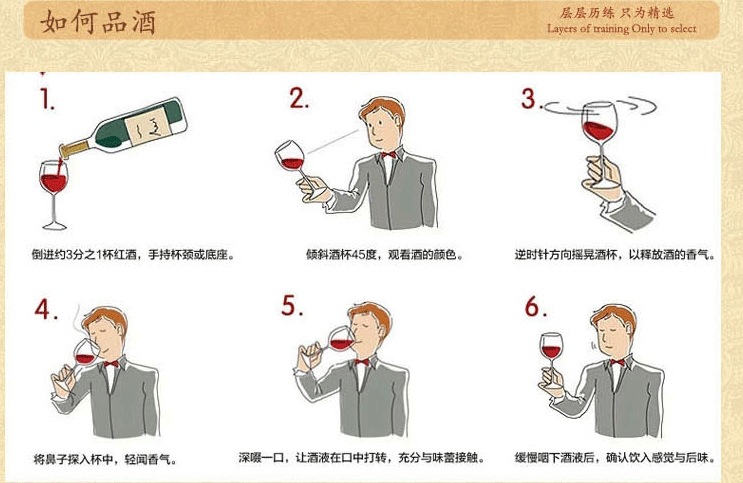 如何品酒

层层历练 只为精选
Layers of training Only to select

1.

倒进约3分之1杯红酒，手持杯颈或底座。

2.

倾斜酒杯45度，观看酒的颜色。

3.

逆时针方向摇晃酒杯，以释放酒的香气。

4.

将鼻子探入杯中，轻闻香气。

5.

深啜一口，让酒液在口中打转，充分与味蕾接触。

6.

缓慢咽下酒液后，确认饮入感觉与后味。